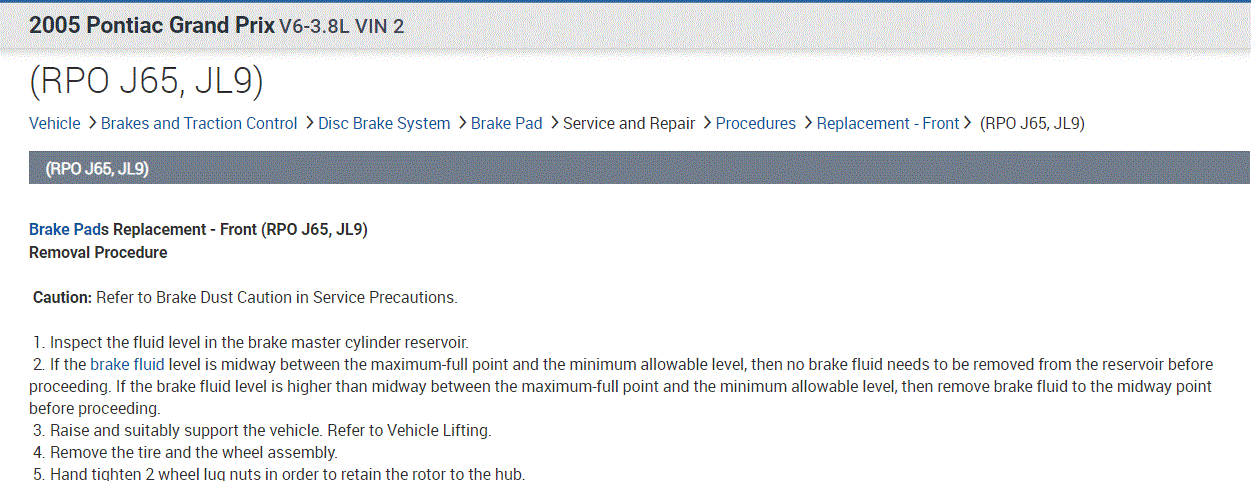 2005 Pontiac Grand Prix V6-3.8L VIN 2

(RPO J65, JL9)

Vehicle > Brakes and Traction Control > Disc Brake System > Brake Pad > Service and Repair > Procedures > Replacement - Front > (RPO J65, JL9)

(RPO J65, JL9)

Brake Pads Replacement - Front (RPO J65, JL9)
Removal Procedure

Caution: Refer to Brake Dust Caution in Service Precautions.

1. Inspect the fluid level in the brake master cylinder reservoir.
2. If the brake fluid level is midway between the maximum-full point and the minimum allowable level, then no brake fluid needs to be removed from the reservoir before proceeding. If the brake fluid level is higher than midway between the maximum-full point and the minimum allowable level, then remove brake fluid to the midway point before proceeding.
3. Raise and suitably support the vehicle. Refer to Vehicle Lifting.
4. Remove the tire and the wheel assembly.
5. Hand tighten 2 wheel lug nuts in order to retain the rotor to the hub.