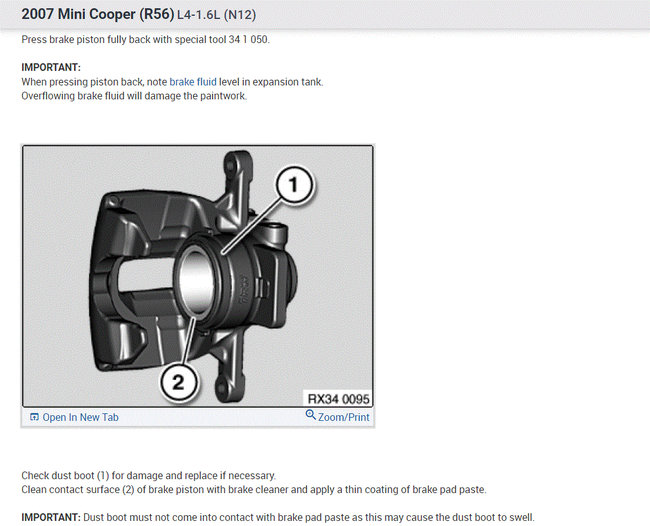 2007 Mini Cooper (R56) L4-1.6L (N12)

Press brake piston fully back with special tool 34 1 050.

IMPORTANT:
When pressing piston back, note brake fluid level in expansion tank.
Overflowing brake fluid will damage the paintwork.

1

2

RX34 0095

Open In New Tab
Zoom/Print

Check dust boot (1) for damage and replace if necessary.
Clean contact surface (2) of brake piston with brake cleaner and apply a thin coating of brake pad paste.

IMPORTANT: Dust boot must not come into contact with brake pad paste as this may cause the dust boot to swell.