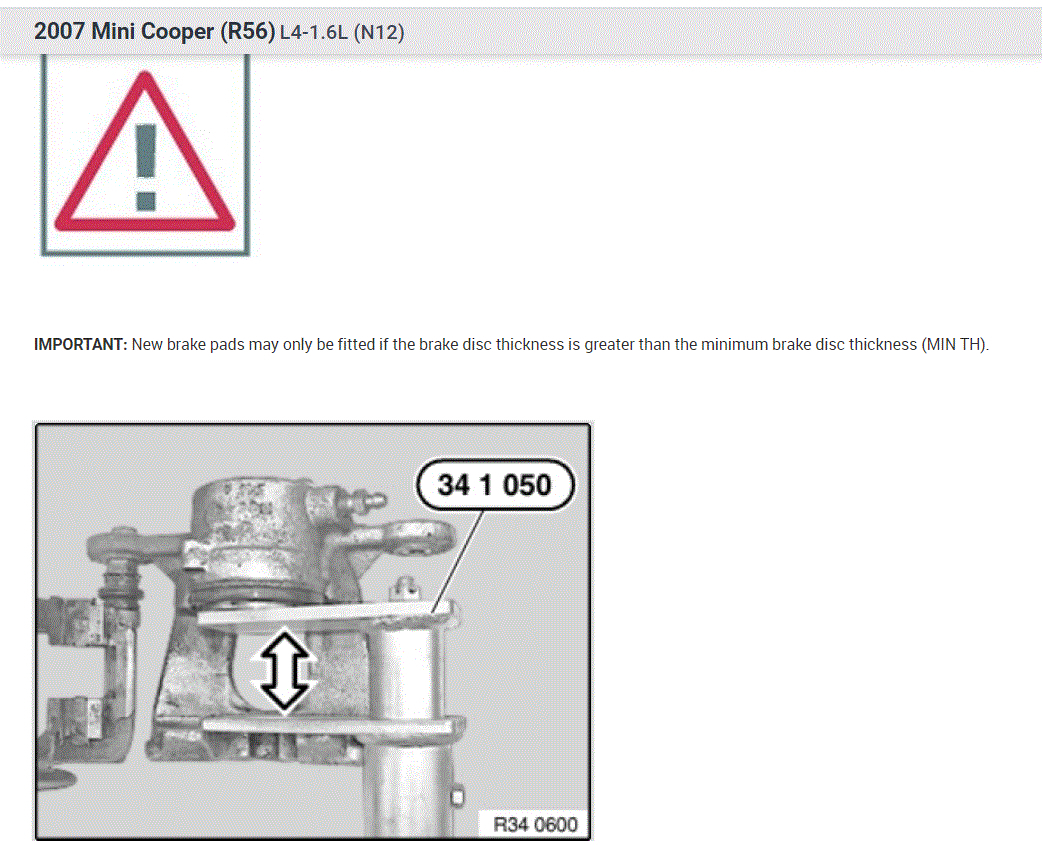 2007 Mini Cooper (R56) L4-1.6L (N12)

IMPORTANT: New brake pads may only be fitted if the brake disc thickness is greater than the minimum brake disc thickness (MIN TH).

34 1 050

R34 0600