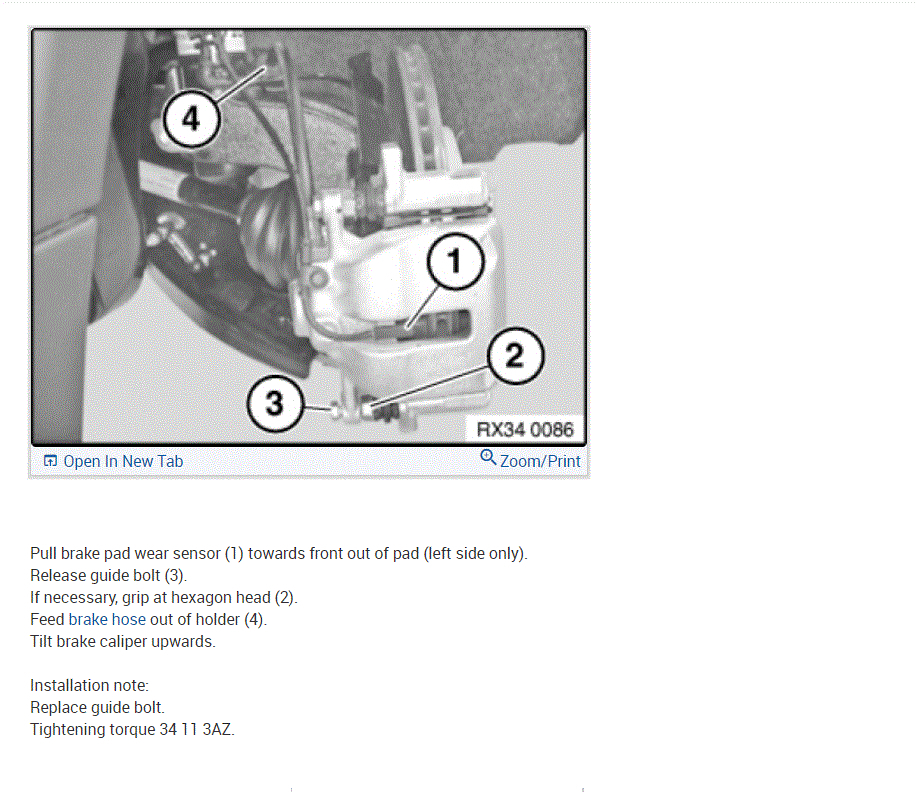 4
1
2
3
RX34 0086

Open In New Tab
Zoom/Print

Pull brake pad wear sensor (1) towards front out of pad (left side only).
Release guide bolt (3).
If necessary, grip at hexagon head (2).
Feed brake hose out of holder (4).
Tilt brake caliper upwards.

Installation note:
Replace guide bolt.
Tightening torque 34 11 3AZ.