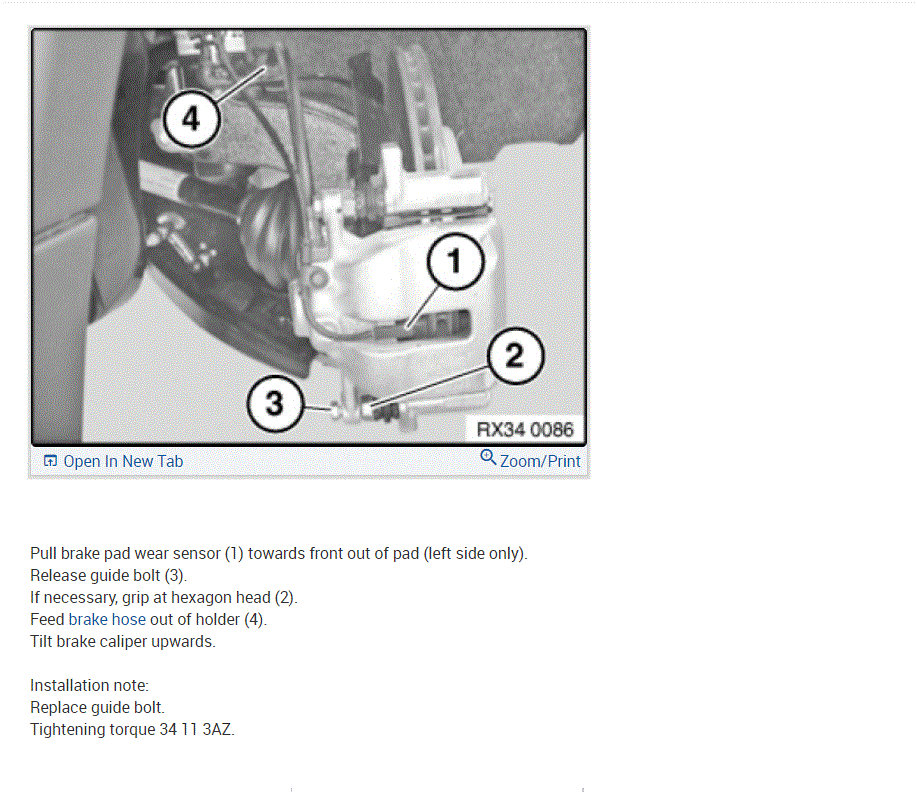 4
1
2
3
RX34 0086
Open In New Tab
Zoom/Print

Pull brake pad wear sensor (1) towards front out of pad (left side only).
Release guide bolt (3).
If necessary, grip at hexagon head (2).
Feed brake hose out of holder (4).
Tilt brake caliper upwards.

Installation note:
Replace guide bolt.
Tightening torque 34 11 3AZ.