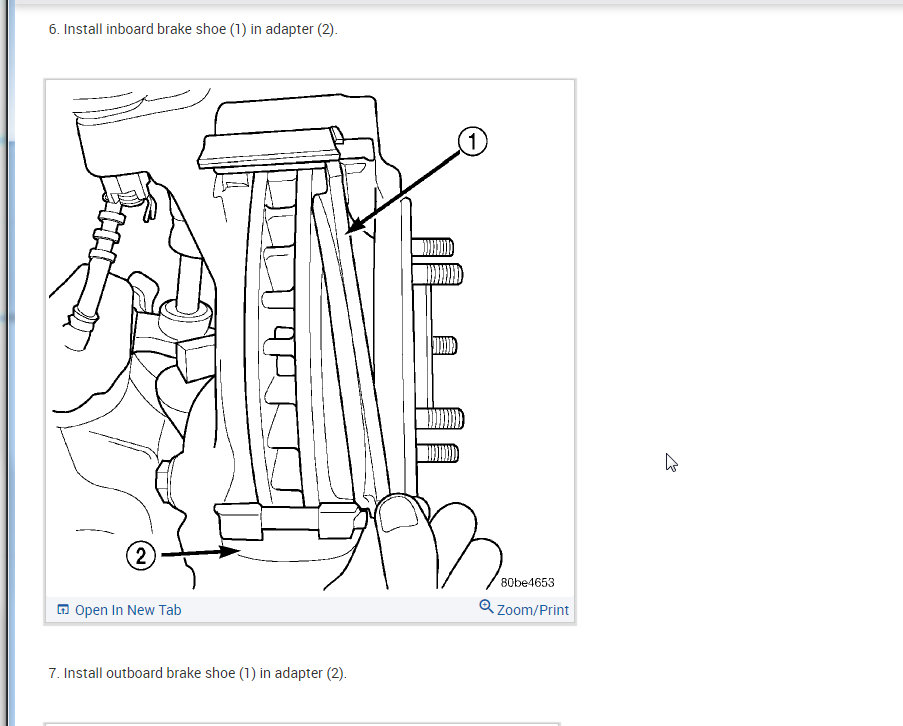 6. Install inboard brake shoe (1) in adapter (2).

1

2

80be4653

Open In New Tab

Zoom/Print

7. Install outboard brake shoe (1) in adapter (2).