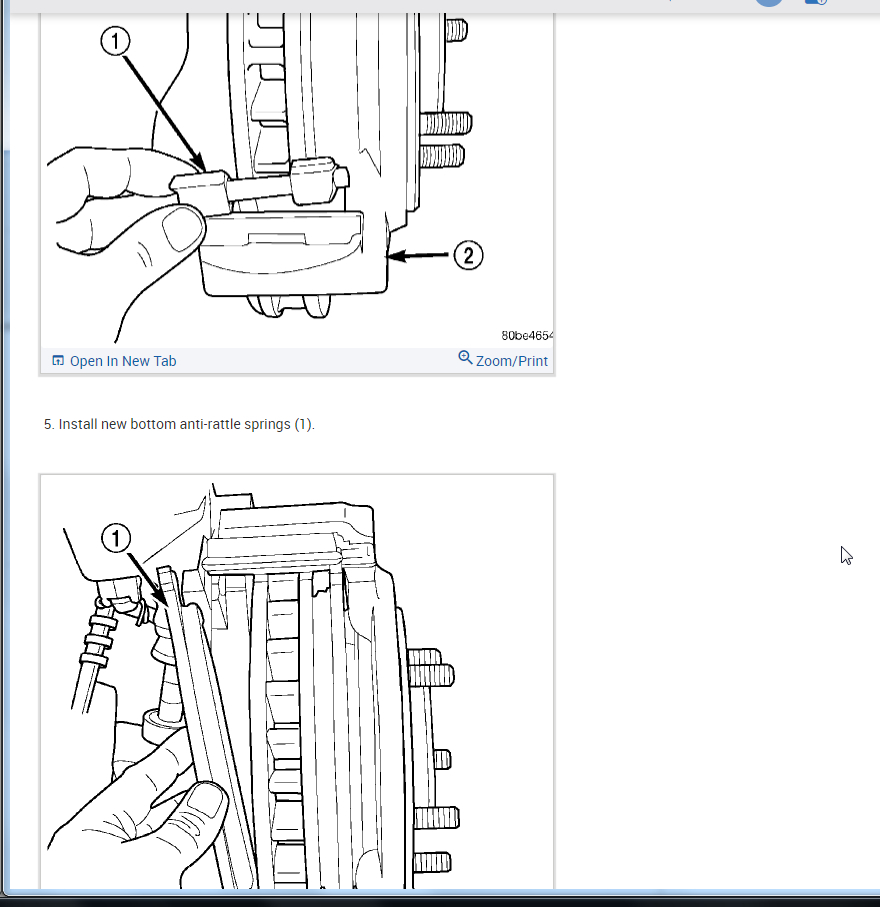 1

2

80be4654

Open In New Tab

Zoom/Print

5. Install new bottom anti-rattle springs (1).

1