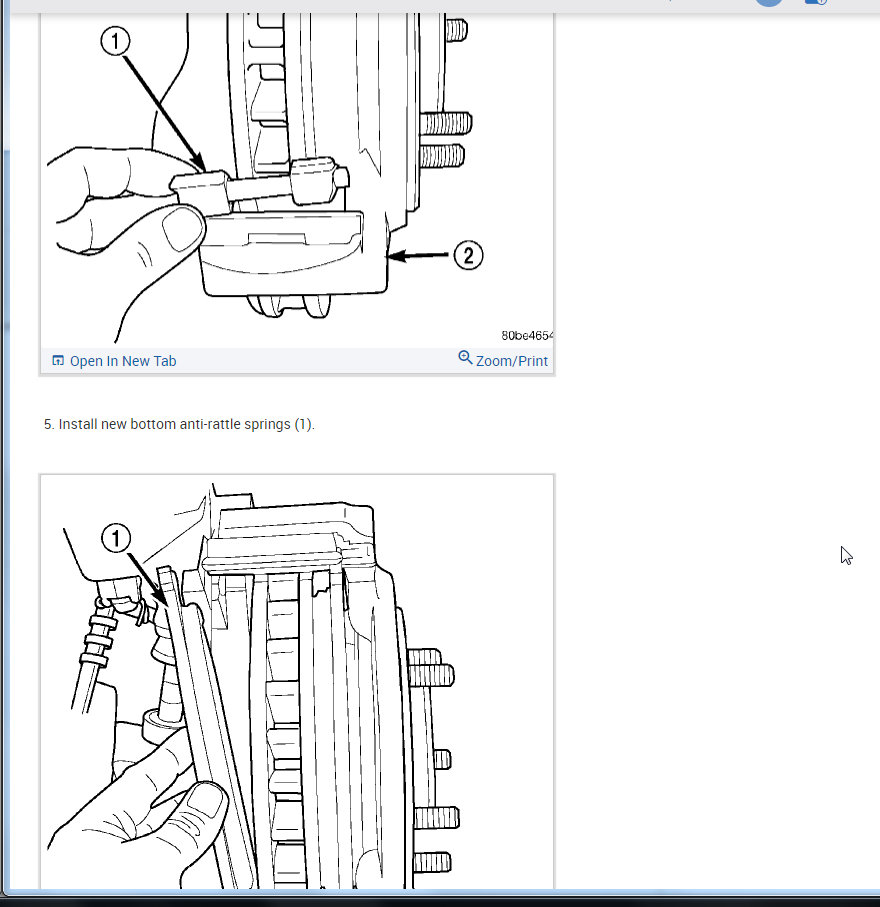 1

2

80be4654

Open In New Tab

Zoom/Print

5. Install new bottom anti-rattle springs (1).

1