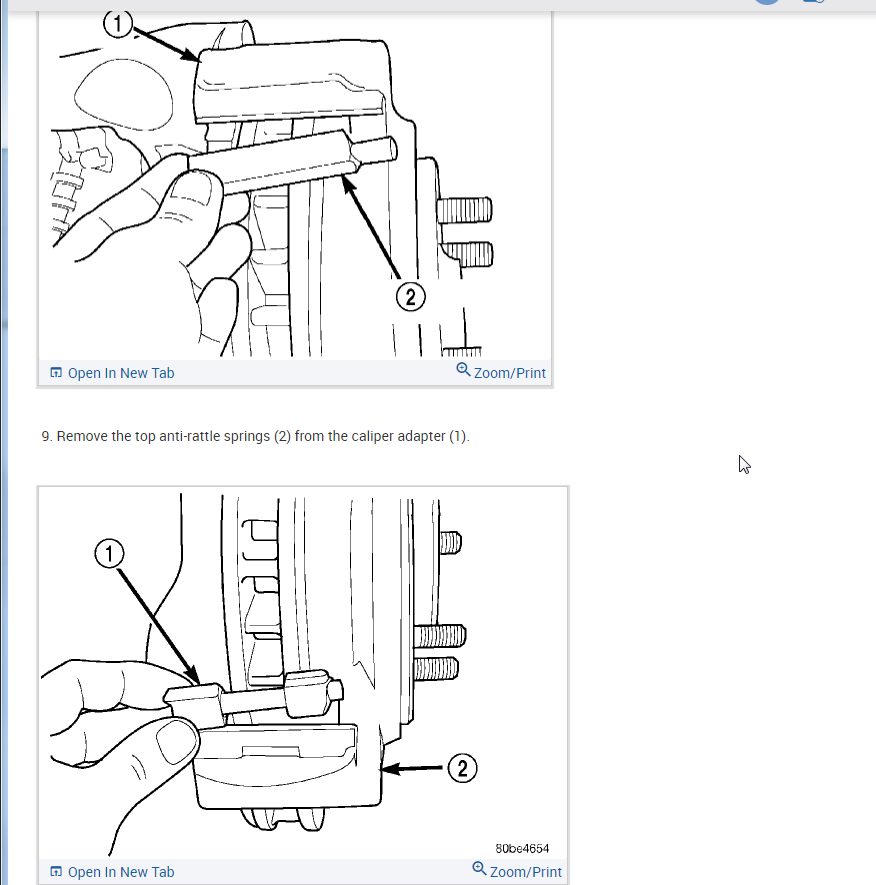 1

2

Open In New Tab
Zoom/Print

9. Remove the top anti-rattle springs (2) from the caliper adapter (1).

1

2

80be4654

Open In New Tab
Zoom/Print