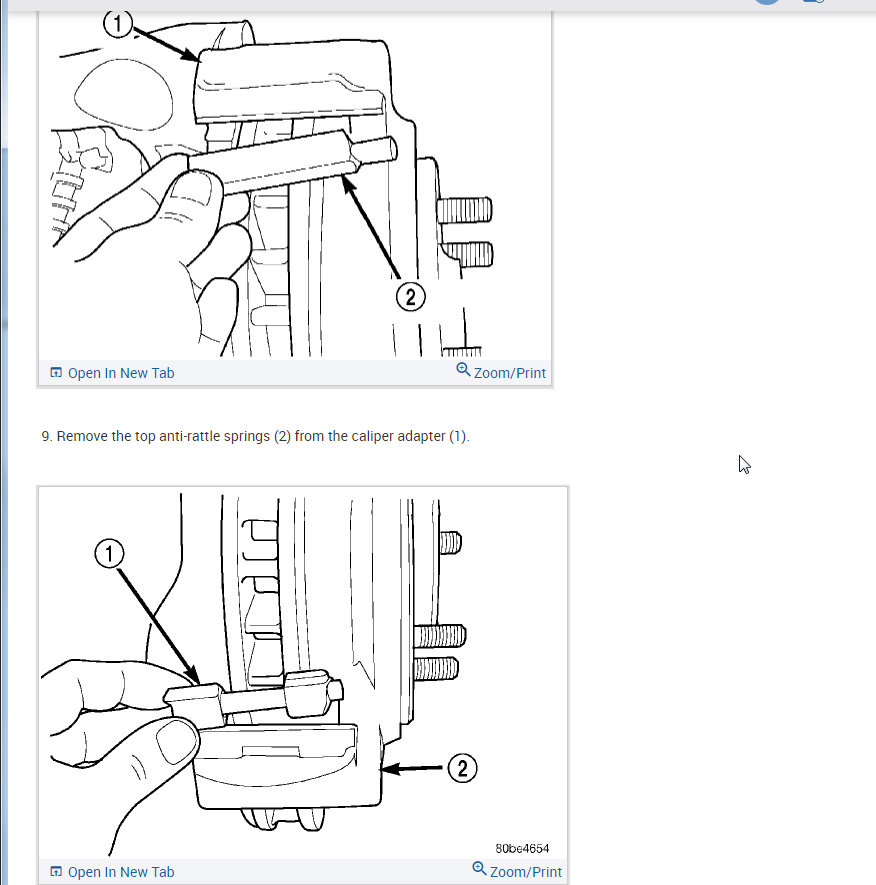 1

2

Open In New Tab

Zoom/Print

9. Remove the top anti-rattle springs (2) from the caliper adapter (1).

1

2

80be4654

Open In New Tab

Zoom/Print