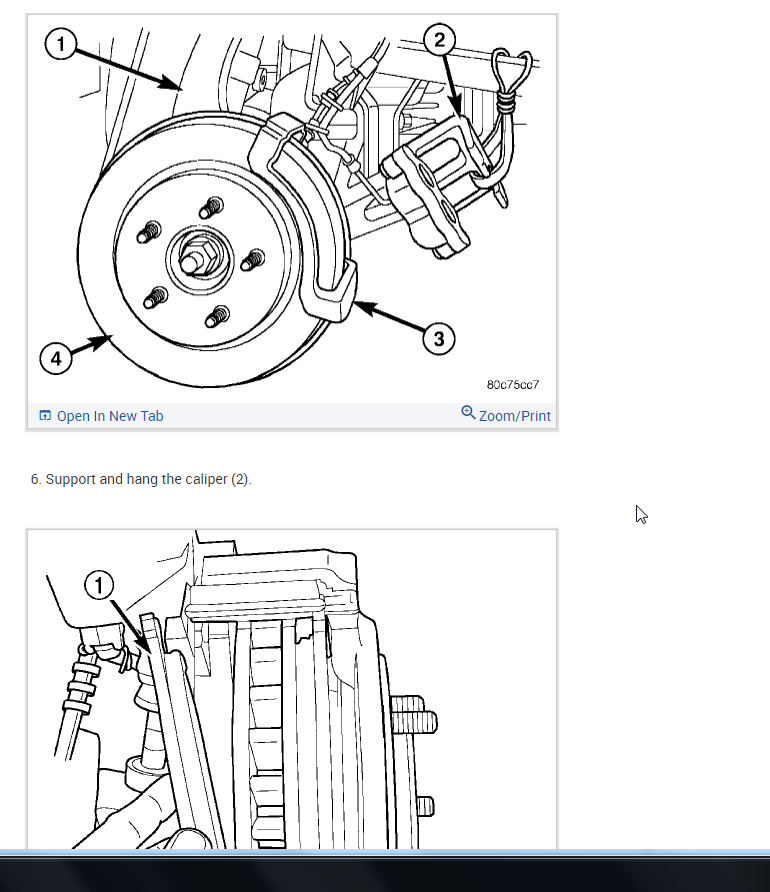 1
2
3
4
80c75cc7
Open In New Tab
Zoom/Print

6. Support and hang the caliper (2).

1