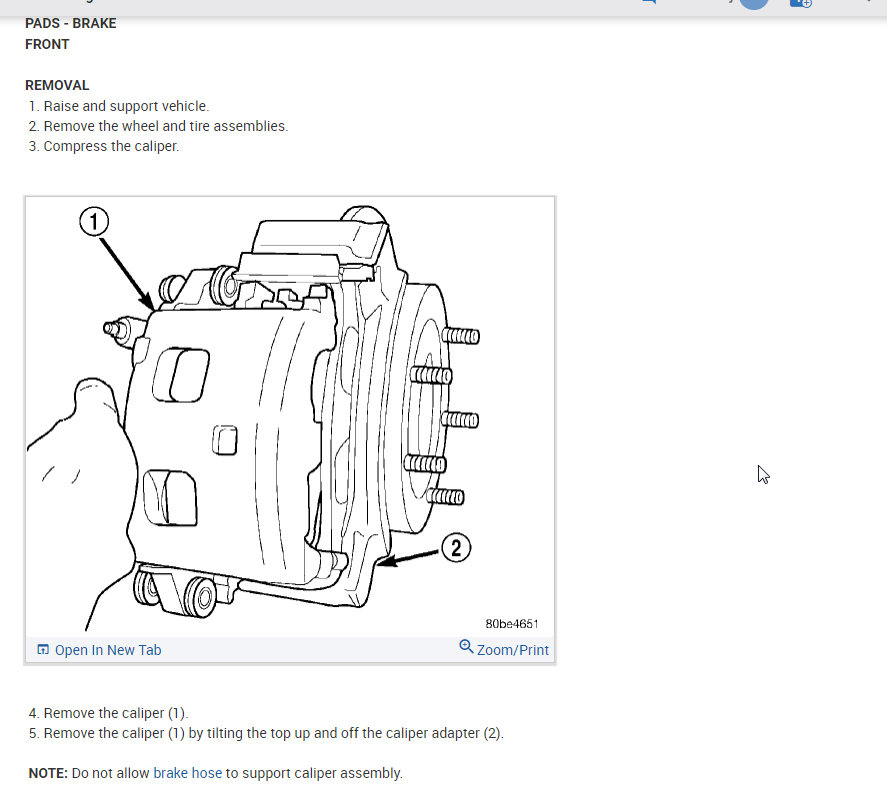 PADS - BRAKE
FRONT

REMOVAL
1. Raise and support vehicle.
2. Remove the wheel and tire assemblies.
3. Compress the caliper.

1

2

80be4651

Open In New Tab

Zoom/Print

4. Remove the caliper (1).
5. Remove the caliper (1) by tilting the top up and off the caliper adapter (2).

NOTE: Do not allow brake hose to support caliper assembly.