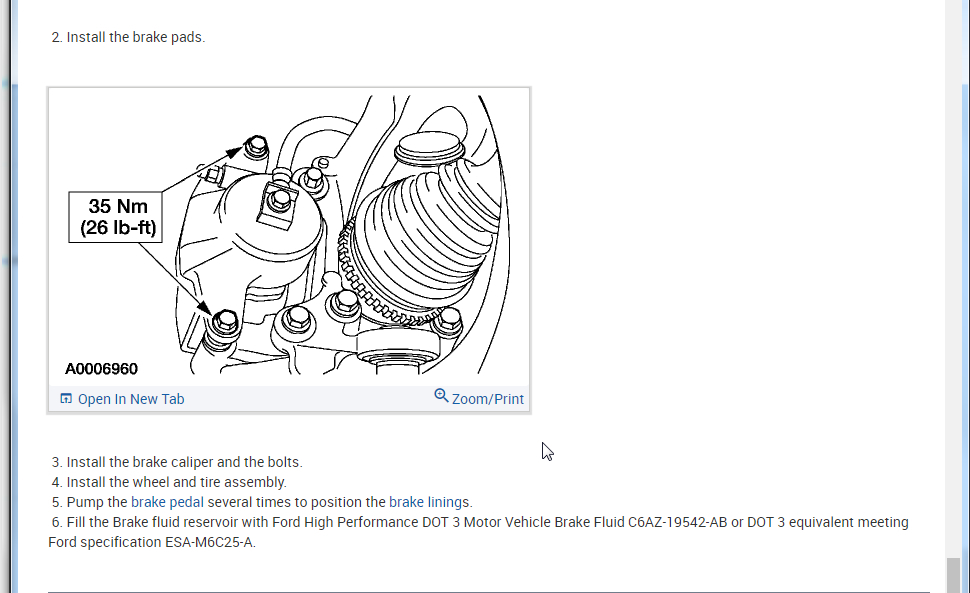 2. Install the brake pads.

35 Nm
(26 lb-ft)

A0006960

Open In New Tab

Zoom/Print

3. Install the brake caliper and the bolts.
4. Install the wheel and tire assembly.
5. Pump the brake pedal several times to position the brake linings.
6. Fill the Brake fluid reservoir with Ford High Performance DOT 3 Motor Vehicle Brake Fluid C6AZ-19542-AB or DOT 3 equivalent meeting Ford specification ESA-M6C25-A.