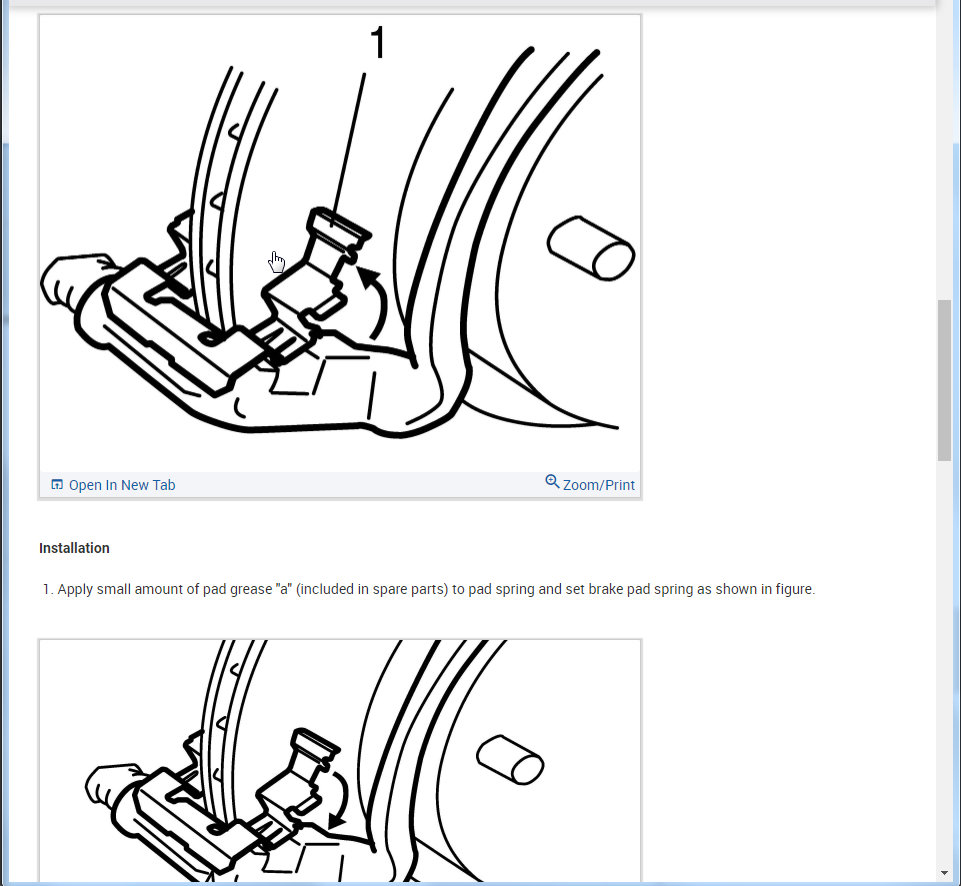 1

Open In New Tab

Zoom/Print

Installation

1. Apply small amount of pad grease "a" (included in spare parts) to pad spring and set brake pad spring as shown in figure.