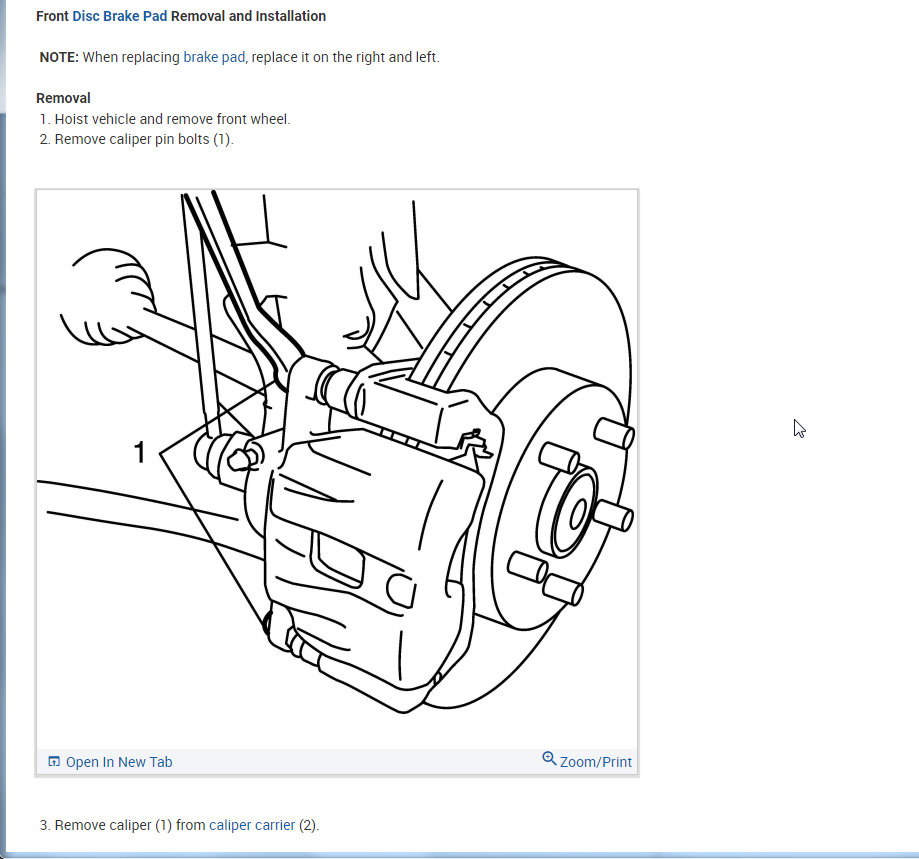 Front Disc Brake Pad Removal and Installation

NOTE: When replacing brake pad, replace it on the right and left.

Removal
1. Hoist vehicle and remove front wheel.
2. Remove caliper pin bolts (1).

1

Open In New Tab

Zoom/Print

3. Remove caliper (1) from caliper carrier (2).