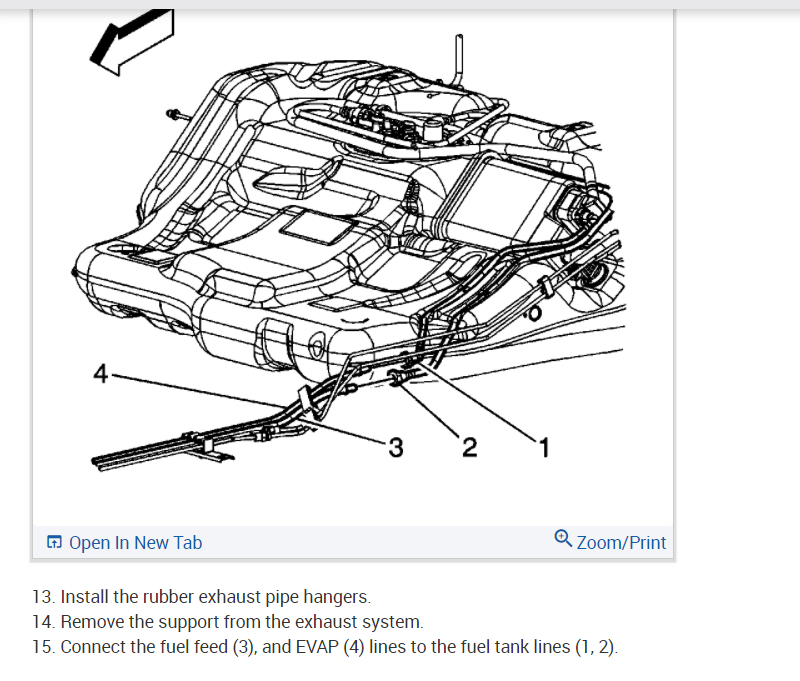 4
3
2
1

Open In New Tab
Zoom/Print

13. Install the rubber exhaust pipe hangers.
14. Remove the support from the exhaust system.
15. Connect the fuel feed (3), and EVAP (4) lines to the fuel tank lines (1, 2).