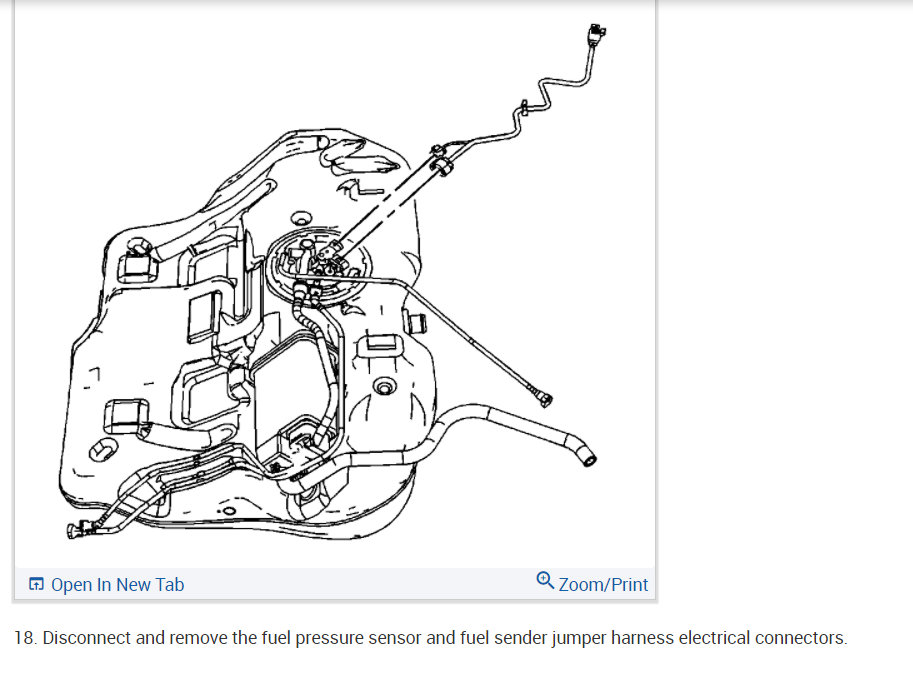 Open In New Tab

Zoom/Print

18. Disconnect and remove the fuel pressure sensor and fuel sender jumper harness electrical connectors.