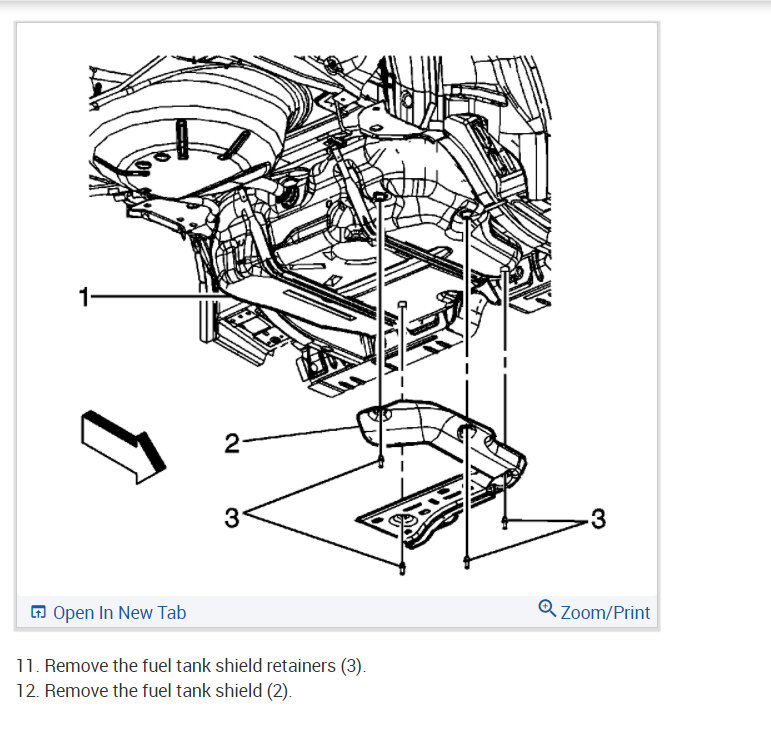 1

2

3

3

Open In New Tab

Zoom/Print

11. Remove the fuel tank shield retainers (3).
12. Remove the fuel tank shield (2).