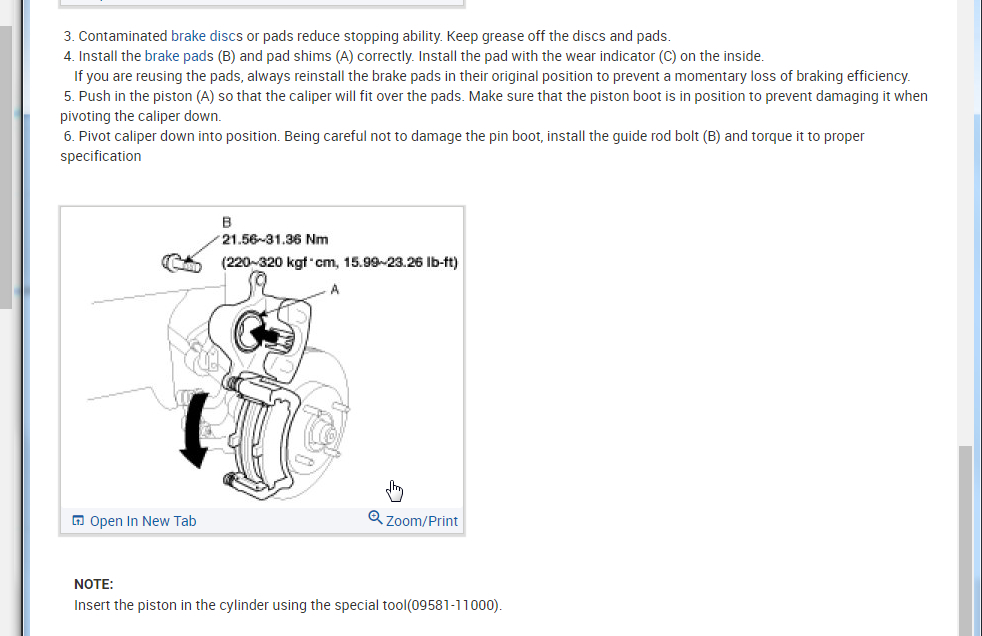 3. Contaminated brake discs or pads reduce stopping ability. Keep grease off the discs and pads.
4. Install the brake pads (B) and pad shims (A) correctly. Install the pad with the wear indicator (C) on the inside.
If you are reusing the pads, always reinstall the brake pads in their original position to prevent a momentary loss of braking efficiency.
5. Push in the piston (A) so that the caliper will fit over the pads. Make sure that the piston boot is in position to prevent damaging it when pivoting the caliper down.
6. Pivot caliper down into position. Being careful not to damage the pin boot, install the guide rod bolt (B) and torque it to proper specification

B
21.56~31.36 Nm
(220~320 kgf·cm, 15.99~23.26 lb-ft)
A

Open In New Tab
Zoom/Print

NOTE:
Insert the piston in the cylinder using the special tool(09581-11000).