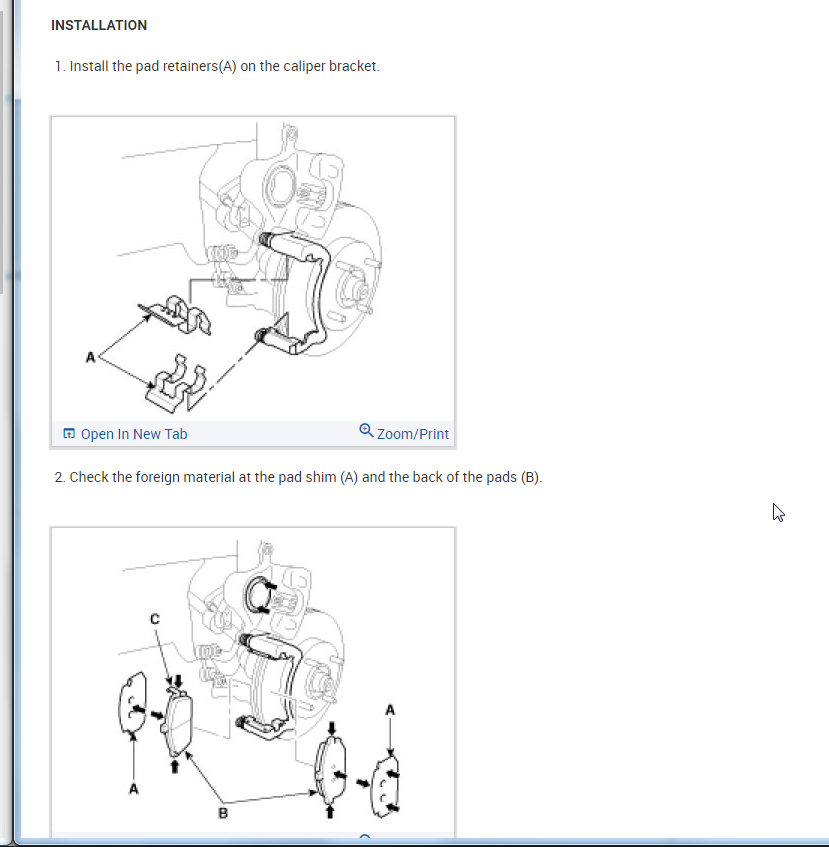 INSTALLATION

1. Install the pad retainers(A) on the caliper bracket.

A

Open In New Tab

Zoom/Print

2. Check the foreign material at the pad shim (A) and the back of the pads (B).

C

A

A

B