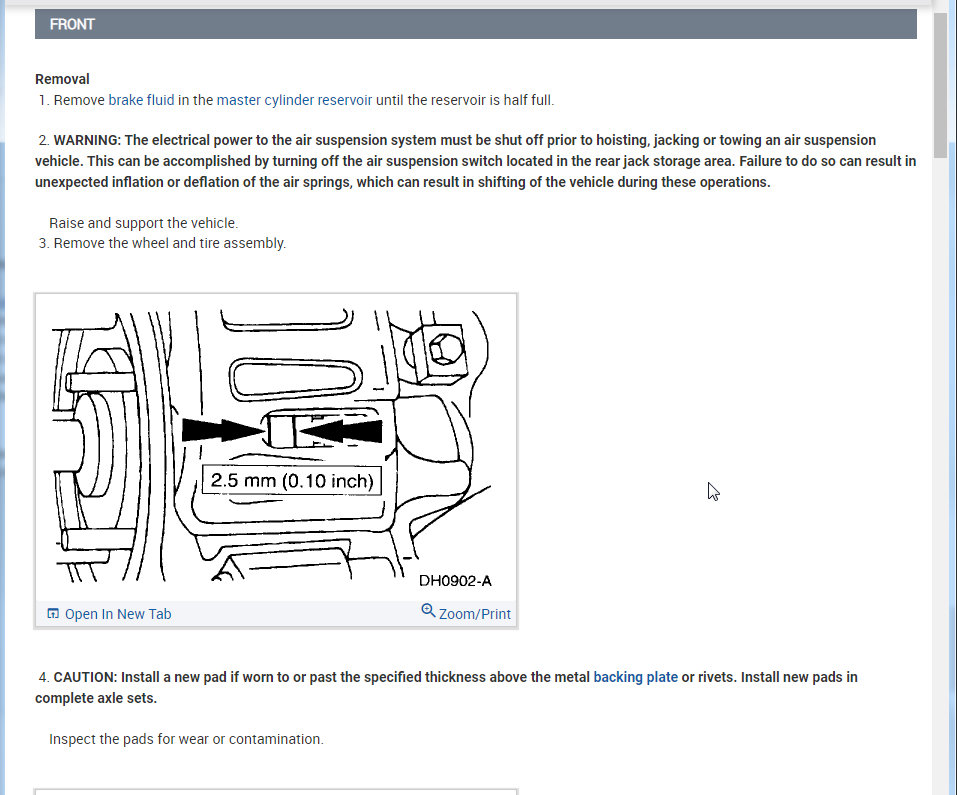 FRONT

Removal
1. Remove brake fluid in the master cylinder reservoir until the reservoir is half full.

2. WARNING: The electrical power to the air suspension system must be shut off prior to hoisting, jacking or towing an air suspension vehicle. This can be accomplished by turning off the air suspension switch located in the rear jack storage area. Failure to do so can result in unexpected inflation or deflation of the air springs, which can result in shifting of the vehicle during these operations.

Raise and support the vehicle.
3. Remove the wheel and tire assembly.

2.5 mm (0.10 inch)
DH0902-A
Open In New Tab
Zoom/Print

4. CAUTION: Install a new pad if worn to or past the specified thickness above the metal backing plate or rivets. Install new pads in complete axle sets.

Inspect the pads for wear or contamination.