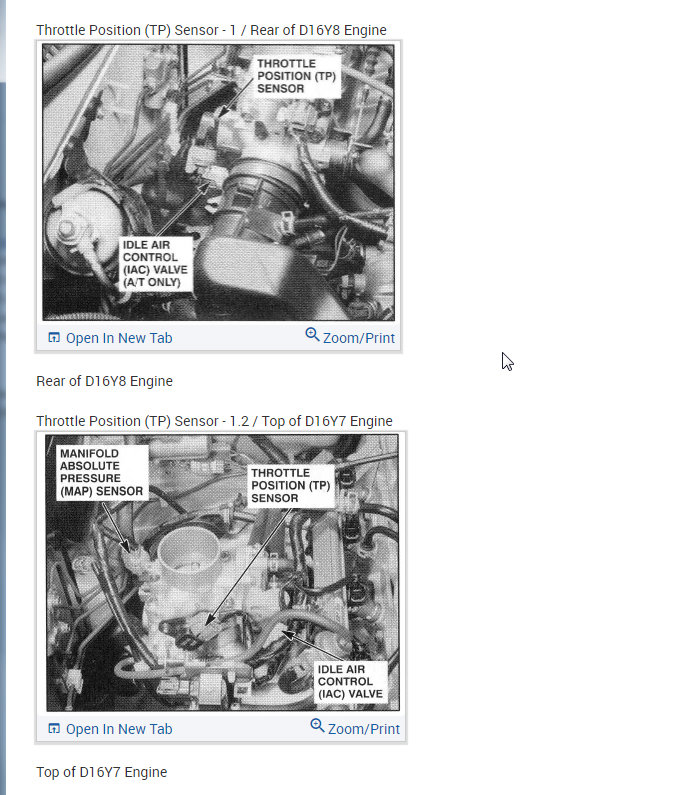 Throttle Position (TP) Sensor - 1 / Rear of D16Y8 Engine

THROTTLE POSITION (TP) SENSOR

IDLE AIR CONTROL (IAC) VALVE (A/T ONLY)

Open In New Tab

Zoom/Print

Rear of D16Y8 Engine

Throttle Position (TP) Sensor - 1.2 / Top of D16Y7 Engine

MANIFOLD ABSOLUTE PRESSURE (MAP) SENSOR

THROTTLE POSITION (TP) SENSOR

IDLE AIR CONTROL (IAC) VALVE

Open In New Tab

Zoom/Print

Top of D16Y7 Engine