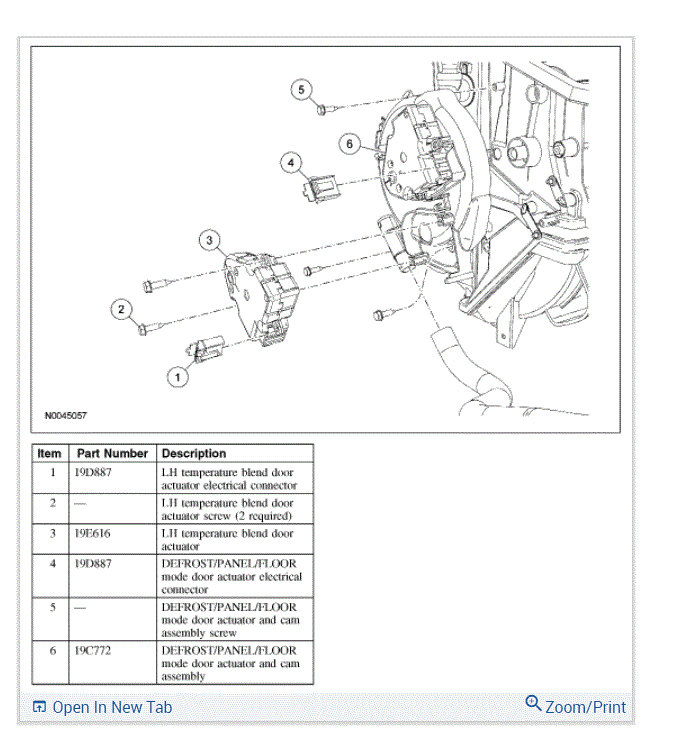 5

6

4

3

2

1

N0045057

| Item | Part Number | Description |
|---|---|---|
| 1 | 19D887 | LH temperature blend door actuator electrical connector |
| 2 | — | LH temperature blend door actuator screw (2 required) |
| 3 | 19E616 | LH temperature blend door actuator |
| 4 | 19D887 | DEFROST/PANEL/FLOOR mode door actuator electrical connector |
| 5 | — | DEFROST/PANEL/FLOOR mode door actuator and cam assembly screw |
| 6 | 19C772 | DEFROST/PANEL/FLOOR mode door actuator and cam assembly |

Open In New Tab

Zoom/Print