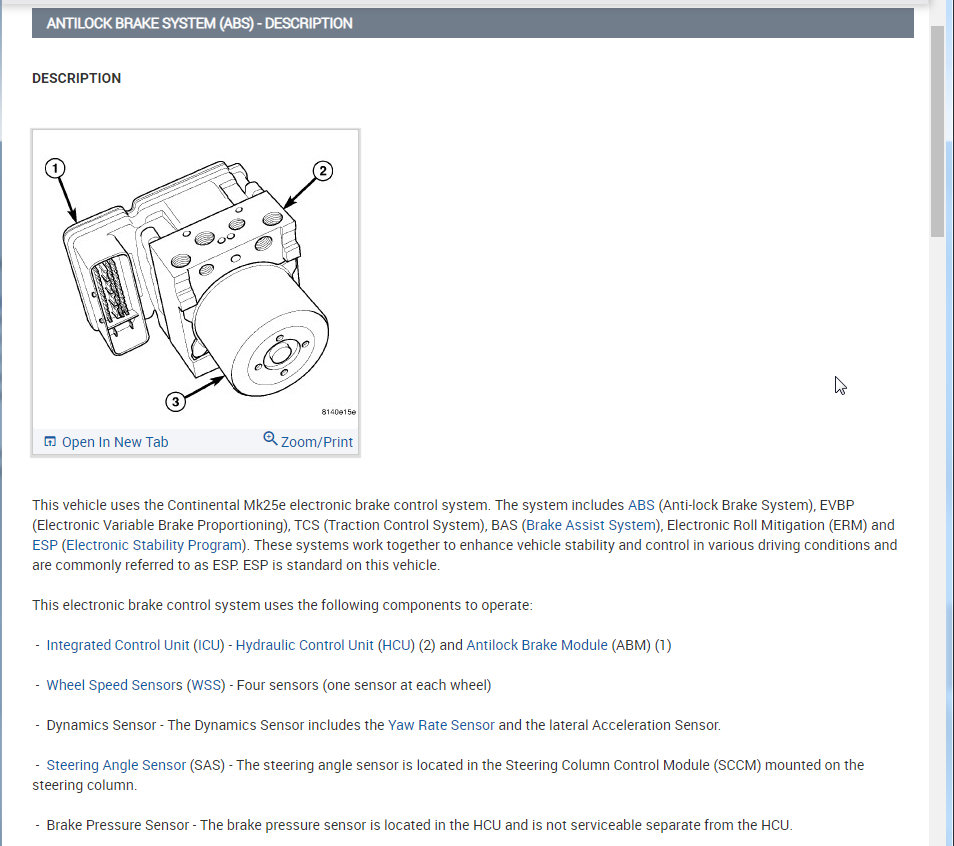 ANTILOCK BRAKE SYSTEM (ABS) - DESCRIPTION

DESCRIPTION

1
2
3
8140e15e

Open In New Tab
Zoom/Print

This vehicle uses the Continental Mk25e electronic brake control system. The system includes ABS (Anti-lock Brake System), EVBP (Electronic Variable Brake Proportioning), TCS (Traction Control System), BAS (Brake Assist System), Electronic Roll Mitigation (ERM) and ESP (Electronic Stability Program). These systems work together to enhance vehicle stability and control in various driving conditions and are commonly referred to as ESP. ESP is standard on this vehicle.

This electronic brake control system uses the following components to operate:

- Integrated Control Unit (ICU) - Hydraulic Control Unit (HCU) (2) and Antilock Brake Module (ABM) (1)

- Wheel Speed Sensors (WSS) - Four sensors (one sensor at each wheel)

- Dynamics Sensor - The Dynamics Sensor includes the Yaw Rate Sensor and the lateral Acceleration Sensor.

- Steering Angle Sensor (SAS) - The steering angle sensor is located in the Steering Column Control Module (SCCM) mounted on the steering column.

- Brake Pressure Sensor - The brake pressure sensor is located in the HCU and is not serviceable separate from the HCU.