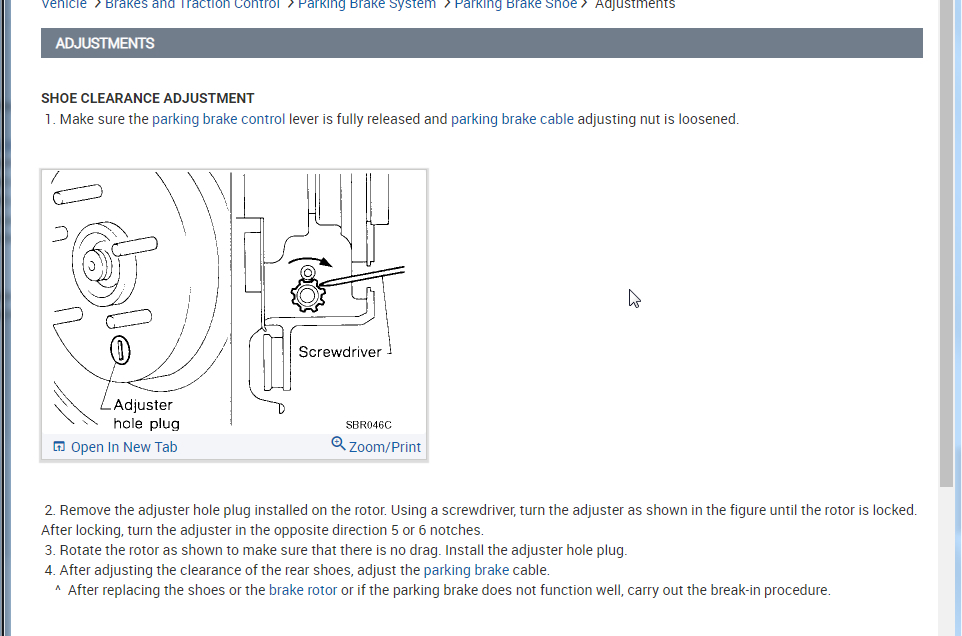 Vehicle > Brakes and Traction Control > Parking Brake System > Parking Brake Shoe > Adjustments

ADJUSTMENTS

SHOE CLEARANCE ADJUSTMENT

1. Make sure the parking brake control lever is fully released and parking brake cable adjusting nut is loosened.

Screwdriver

Adjuster hole plug

SBR046C

Open In New Tab

Zoom/Print

2. Remove the adjuster hole plug installed on the rotor. Using a screwdriver, turn the adjuster as shown in the figure until the rotor is locked. After locking, turn the adjuster in the opposite direction 5 or 6 notches.

3. Rotate the rotor as shown to make sure that there is no drag. Install the adjuster hole plug.

4. After adjusting the clearance of the rear shoes, adjust the parking brake cable.

^ After replacing the shoes or the brake rotor or if the parking brake does not function well, carry out the break-in procedure.