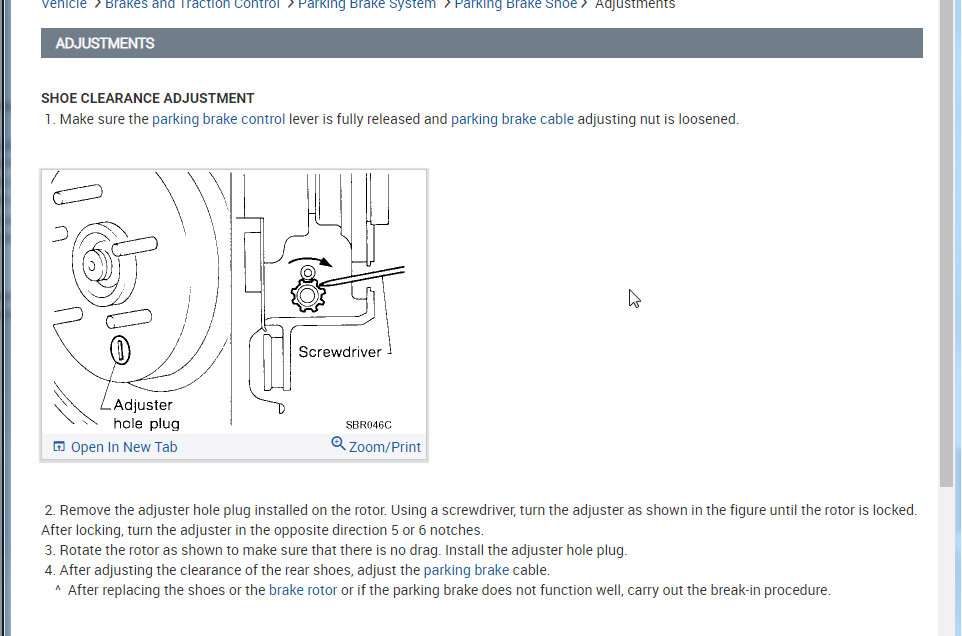 Vehicle > Brakes and Traction Control > Parking Brake System > Parking Brake Shoe > Adjustments

ADJUSTMENTS

SHOE CLEARANCE ADJUSTMENT
1. Make sure the parking brake control lever is fully released and parking brake cable adjusting nut is loosened.

Screwdriver
Adjuster hole plug
SBR046C
Open In New Tab
Zoom/Print

2. Remove the adjuster hole plug installed on the rotor. Using a screwdriver, turn the adjuster as shown in the figure until the rotor is locked. After locking, turn the adjuster in the opposite direction 5 or 6 notches.
3. Rotate the rotor as shown to make sure that there is no drag. Install the adjuster hole plug.
4. After adjusting the clearance of the rear shoes, adjust the parking brake cable.
^ After replacing the shoes or the brake rotor or if the parking brake does not function well, carry out the break-in procedure.