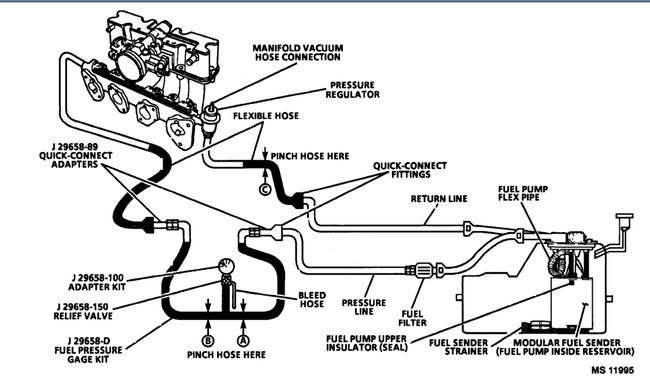 MANIFOLD VACUUM HOSE CONNECTION

PRESSURE REGULATOR

FLEXIBLE HOSE

J 29658-89 QUICK-CONNECT ADAPTERS

PINCH HOSE HERE

C

QUICK-CONNECT FITTINGS

RETURN LINE

FUEL PUMP FLEX PIPE

J 29658-100 ADAPTER KIT

J 29658-150 RELIEF VALVE

BLEED HOSE

PRESSURE LINE

FUEL FILTER

J 29658-D FUEL PRESSURE GAGE KIT

B

A

PINCH HOSE HERE

FUEL PUMP UPPER INSULATOR (SEAL)

FUEL SENDER STRAINER

MODULAR FUEL SENDER (FUEL PUMP INSIDE RESERVOIR)

MS 11995