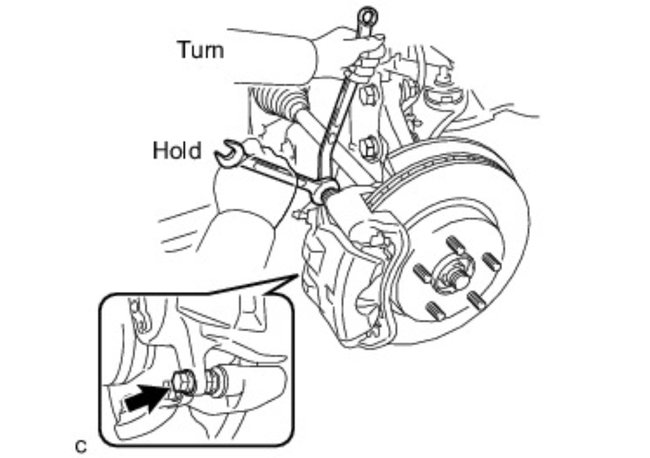 Turn

Hold

C