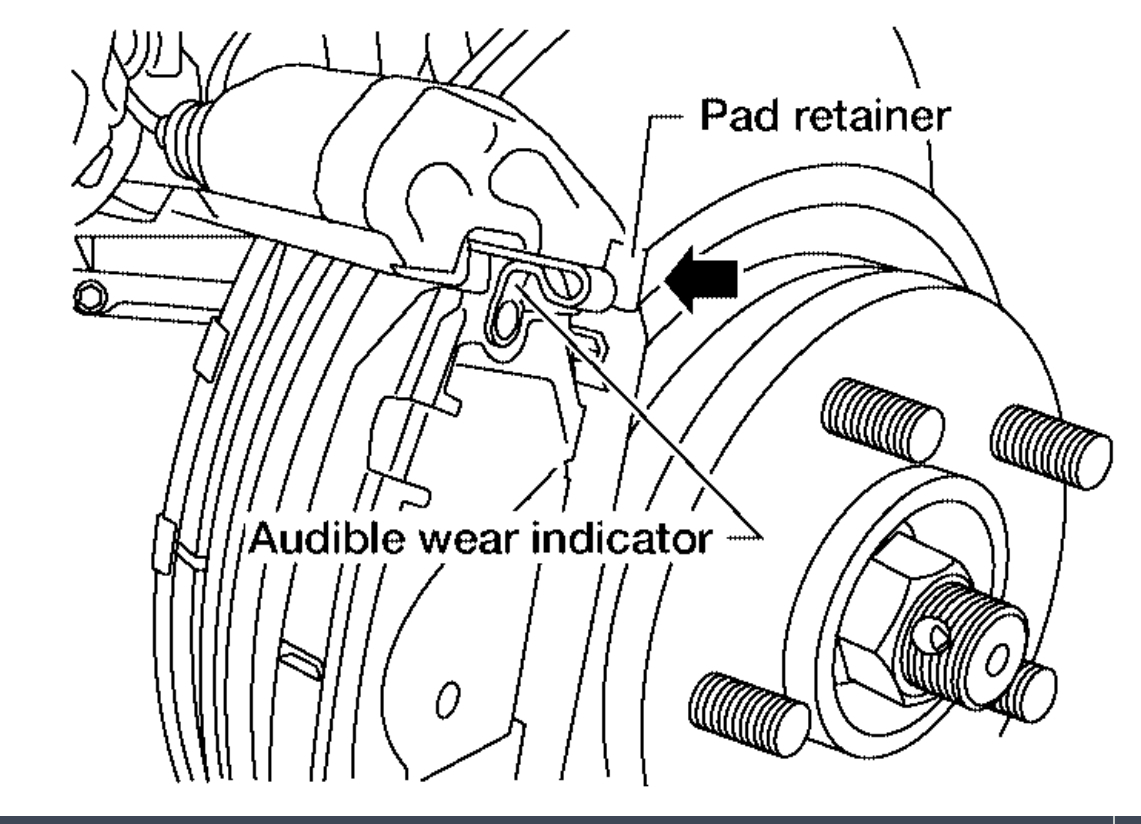 Pad retainer

Audible wear indicator