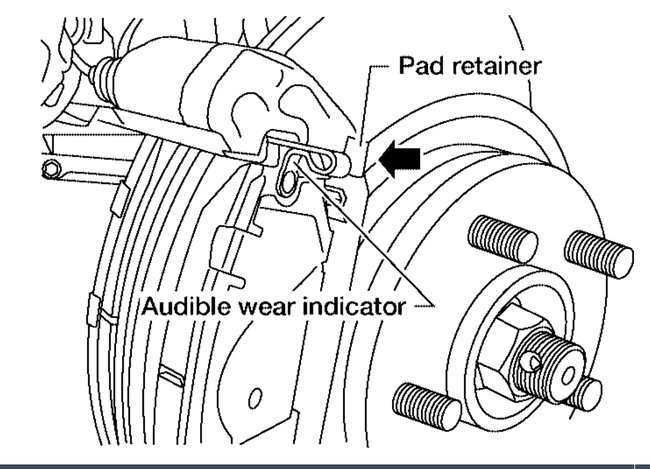 Pad retainer

Audible wear indicator