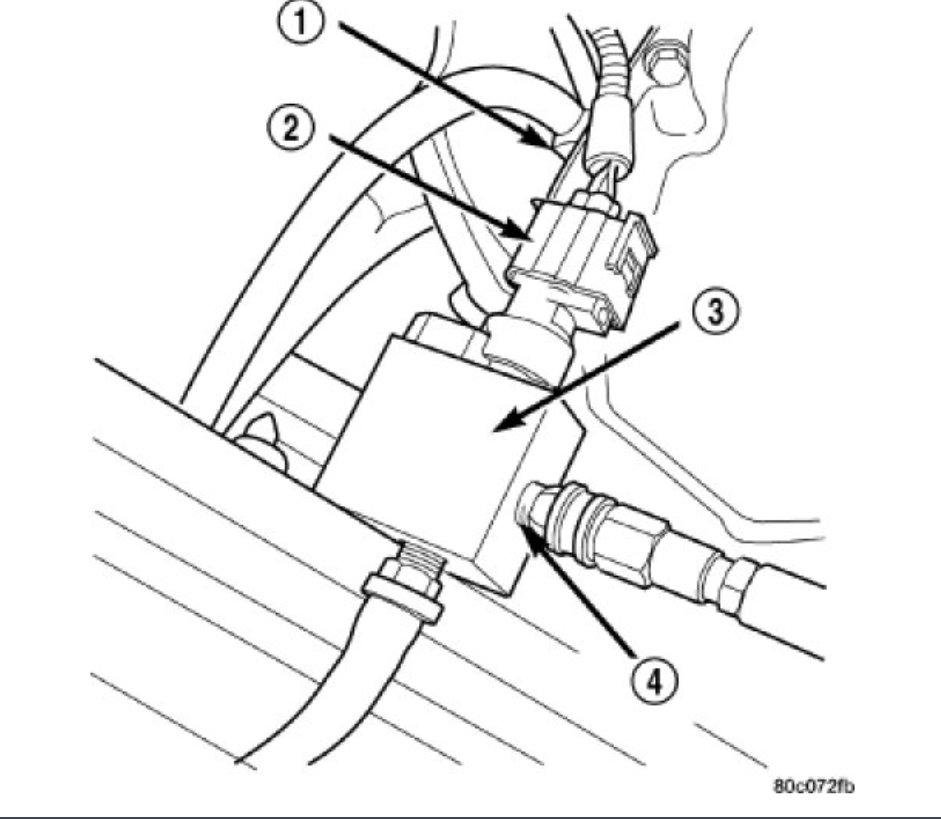 1
2
3
4
80c072fb