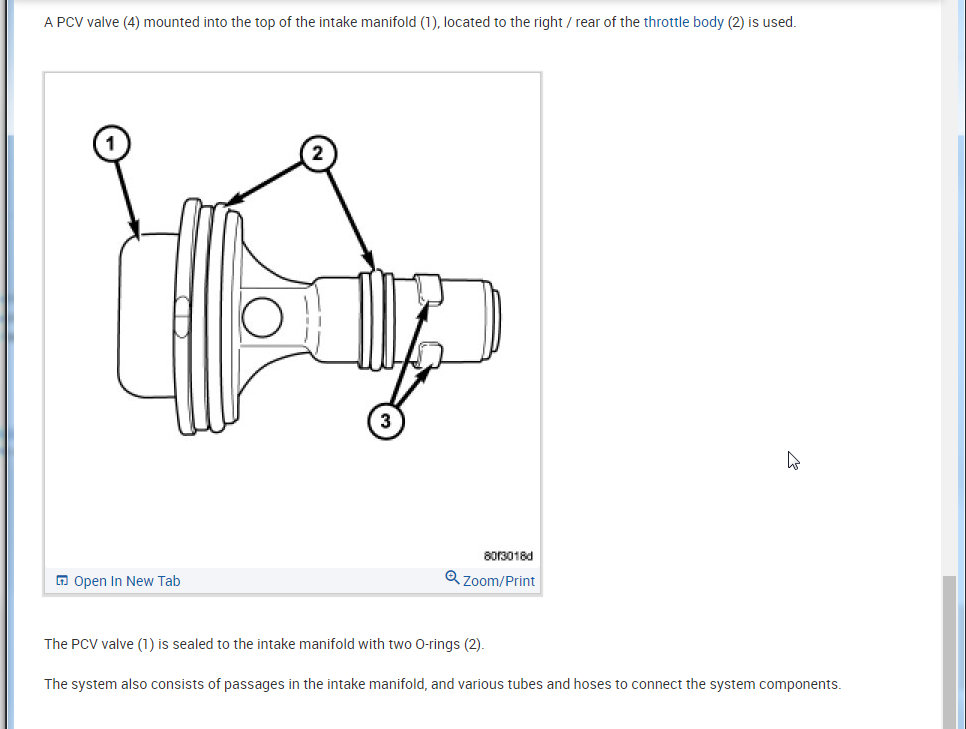 A PCV valve (4) mounted into the top of the intake manifold (1), located to the right / rear of the throttle body (2) is used.

1

2

3

80f3018d

Open In New Tab

Zoom/Print

The PCV valve (1) is sealed to the intake manifold with two O-rings (2).

The system also consists of passages in the intake manifold, and various tubes and hoses to connect the system components.