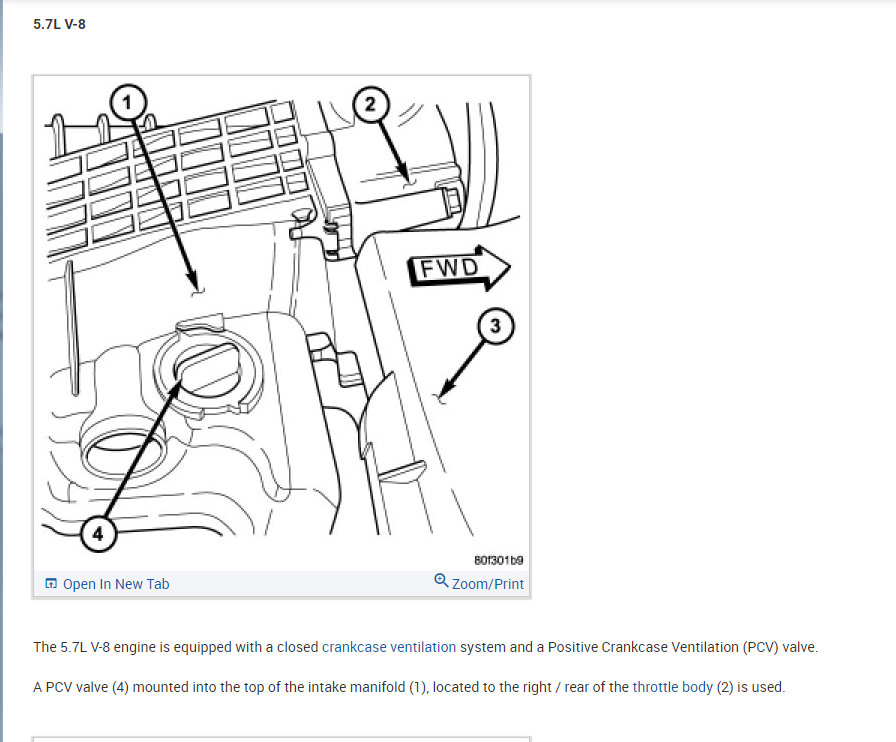 5.7L V-8

1
2
FWD
3
4
80f301b9

Open In New Tab
Zoom/Print

The 5.7L V-8 engine is equipped with a closed crankcase ventilation system and a Positive Crankcase Ventilation (PCV) valve.

A PCV valve (4) mounted into the top of the intake manifold (1), located to the right / rear of the throttle body (2) is used.