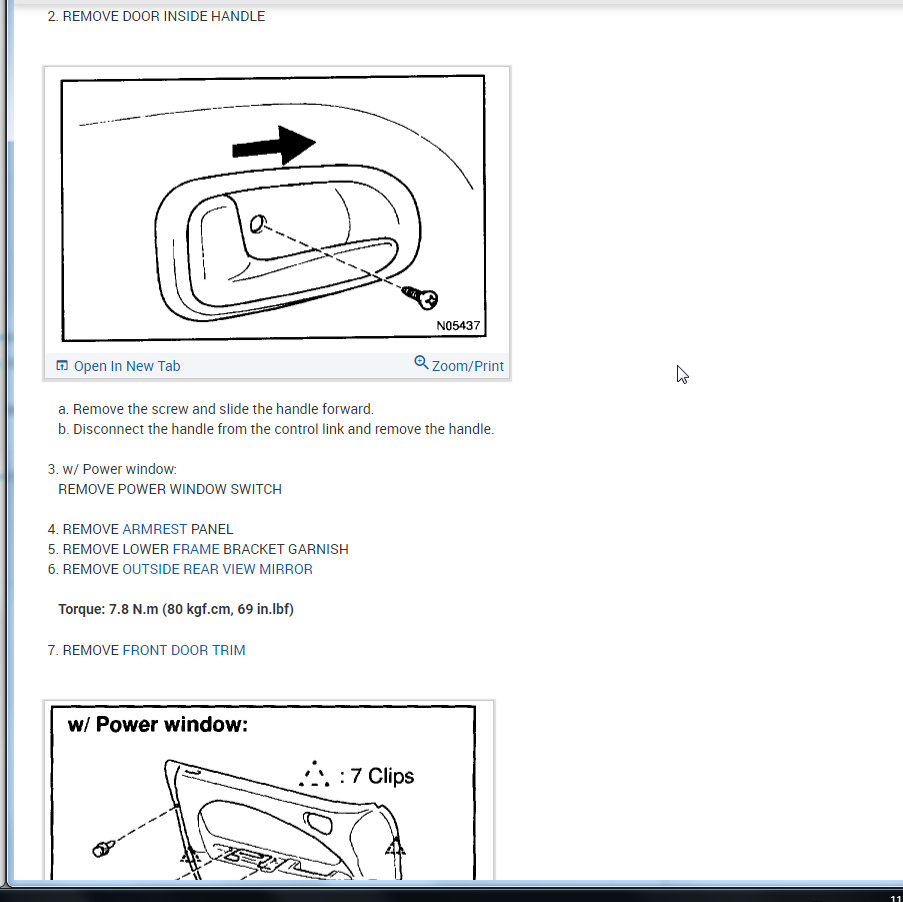 2. REMOVE DOOR INSIDE HANDLE

N05437

Open In New Tab

Zoom/Print

a. Remove the screw and slide the handle forward.
b. Disconnect the handle from the control link and remove the handle.

3. w/ Power window:
REMOVE POWER WINDOW SWITCH

4. REMOVE ARMREST PANEL
5. REMOVE LOWER FRAME BRACKET GARNISH
6. REMOVE OUTSIDE REAR VIEW MIRROR

Torque: 7.8 N.m (80 kgf.cm, 69 in.lbf)

7. REMOVE FRONT DOOR TRIM

w/ Power window:

: 7 Clips

11