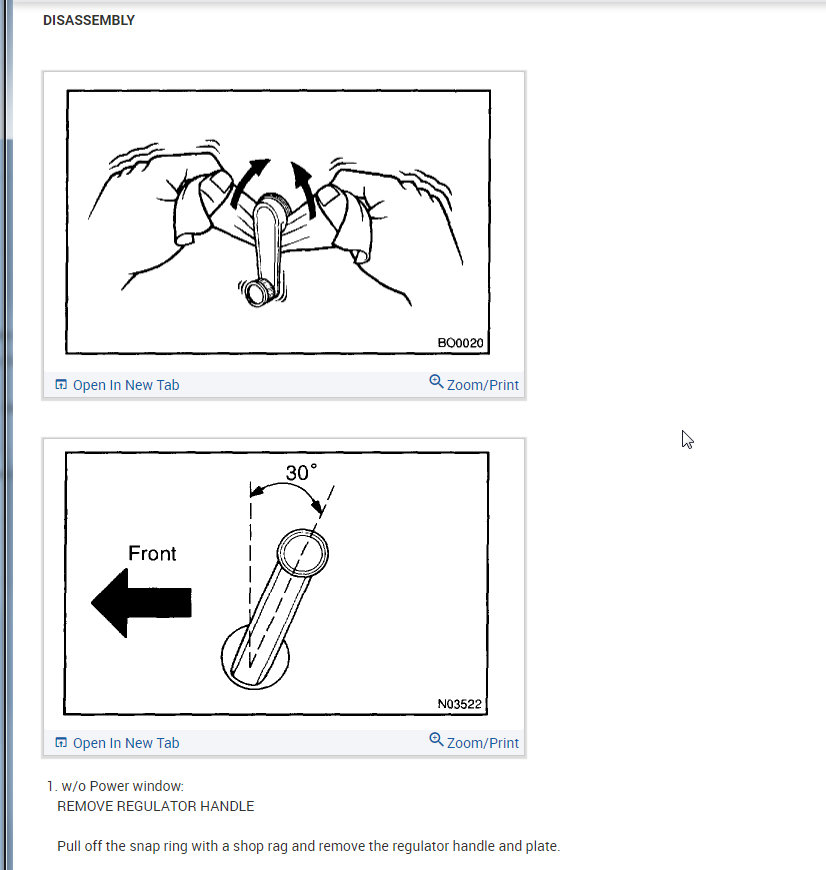 DISASSEMBLY

BO0020

Open In New Tab

Zoom/Print

30°

Front

N03522

Open In New Tab

Zoom/Print

1. w/o Power window:
REMOVE REGULATOR HANDLE

Pull off the snap ring with a shop rag and remove the regulator handle and plate.