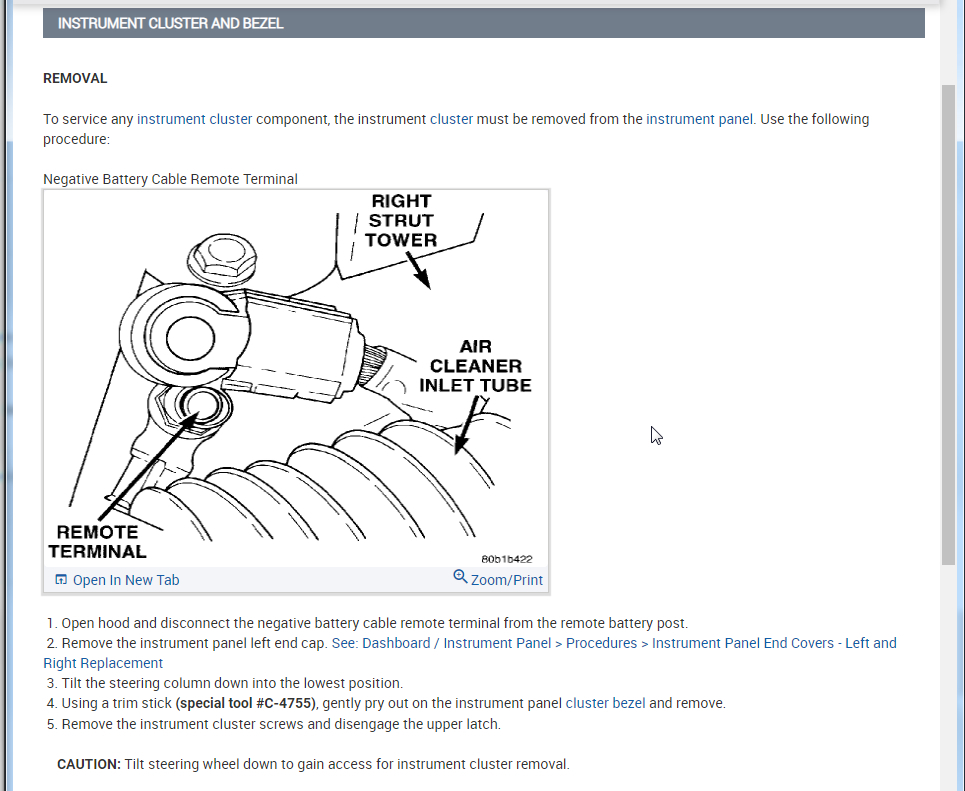 INSTRUMENT CLUSTER AND BEZEL

REMOVAL

To service any instrument cluster component, the instrument cluster must be removed from the instrument panel. Use the following procedure:

Negative Battery Cable Remote Terminal

RIGHT STRUT TOWER

AIR CLEANER INLET TUBE

REMOTE TERMINAL

80b1b422

Open In New Tab

Zoom/Print

1. Open hood and disconnect the negative battery cable remote terminal from the remote battery post.
2. Remove the instrument panel left end cap. See: Dashboard / Instrument Panel > Procedures > Instrument Panel End Covers - Left and Right Replacement
3. Tilt the steering column down into the lowest position.
4. Using a trim stick (special tool #C-4755), gently pry out on the instrument panel cluster bezel and remove.
5. Remove the instrument cluster screws and disengage the upper latch.

CAUTION: Tilt steering wheel down to gain access for instrument cluster removal.