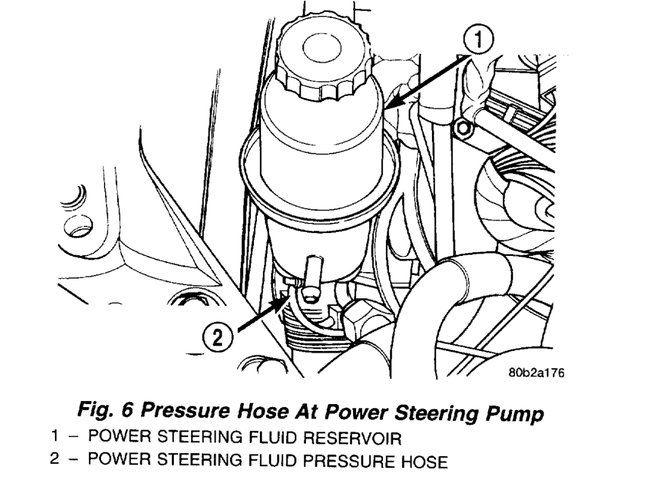 1

2

80b2a176

Fig. 6 Pressure Hose At Power Steering Pump

1 – POWER STEERING FLUID RESERVOIR
2 – POWER STEERING FLUID PRESSURE HOSE