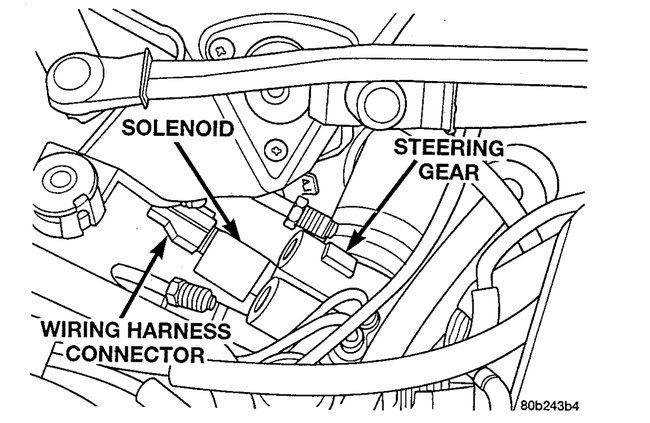 SOLENOID

STEERING GEAR

WIRING HARNESS CONNECTOR

80b243b4