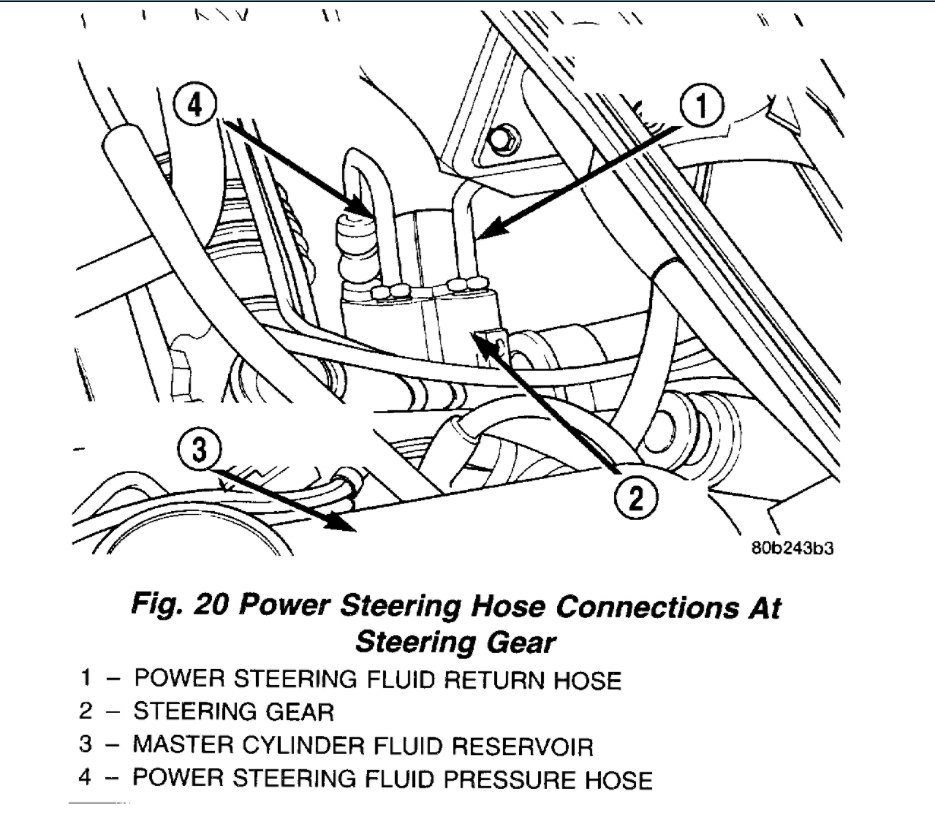 4

1

3

2

80b243b3

Fig. 20 Power Steering Hose Connections At Steering Gear

1 – POWER STEERING FLUID RETURN HOSE
2 – STEERING GEAR
3 – MASTER CYLINDER FLUID RESERVOIR
4 – POWER STEERING FLUID PRESSURE HOSE