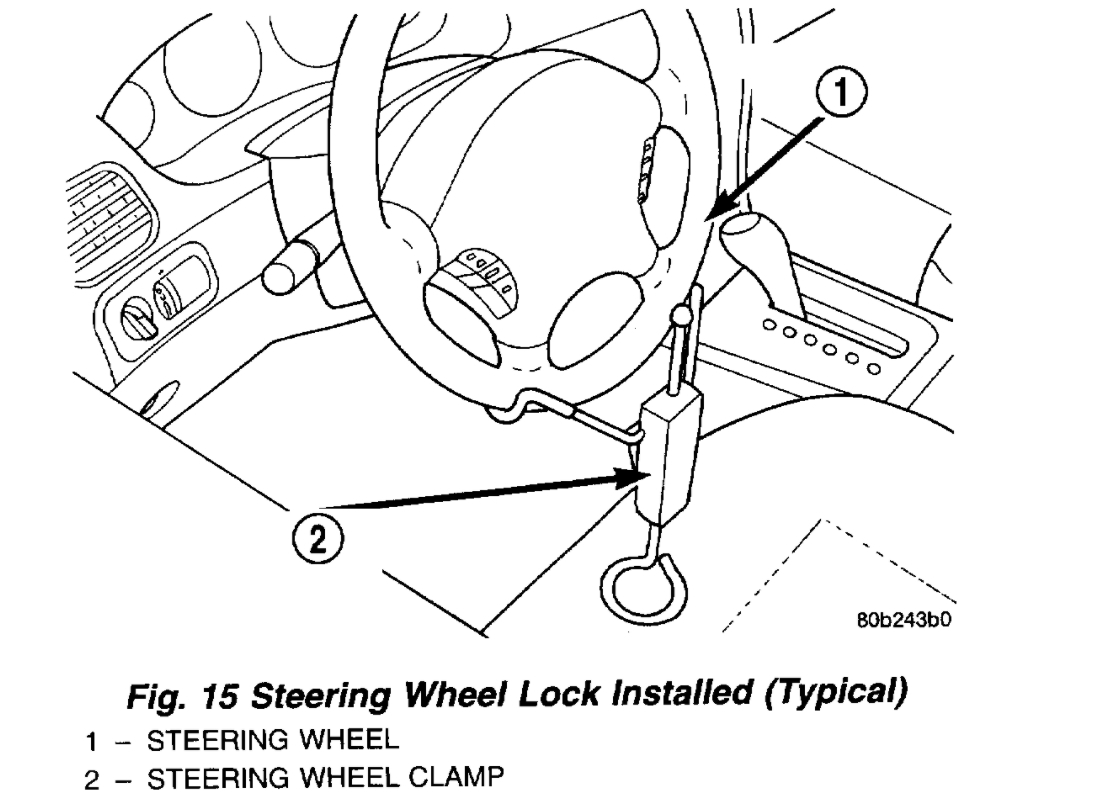 1

2

80b243b0

Fig. 15 Steering Wheel Lock Installed (Typical)

1 – STEERING WHEEL
2 – STEERING WHEEL CLAMP