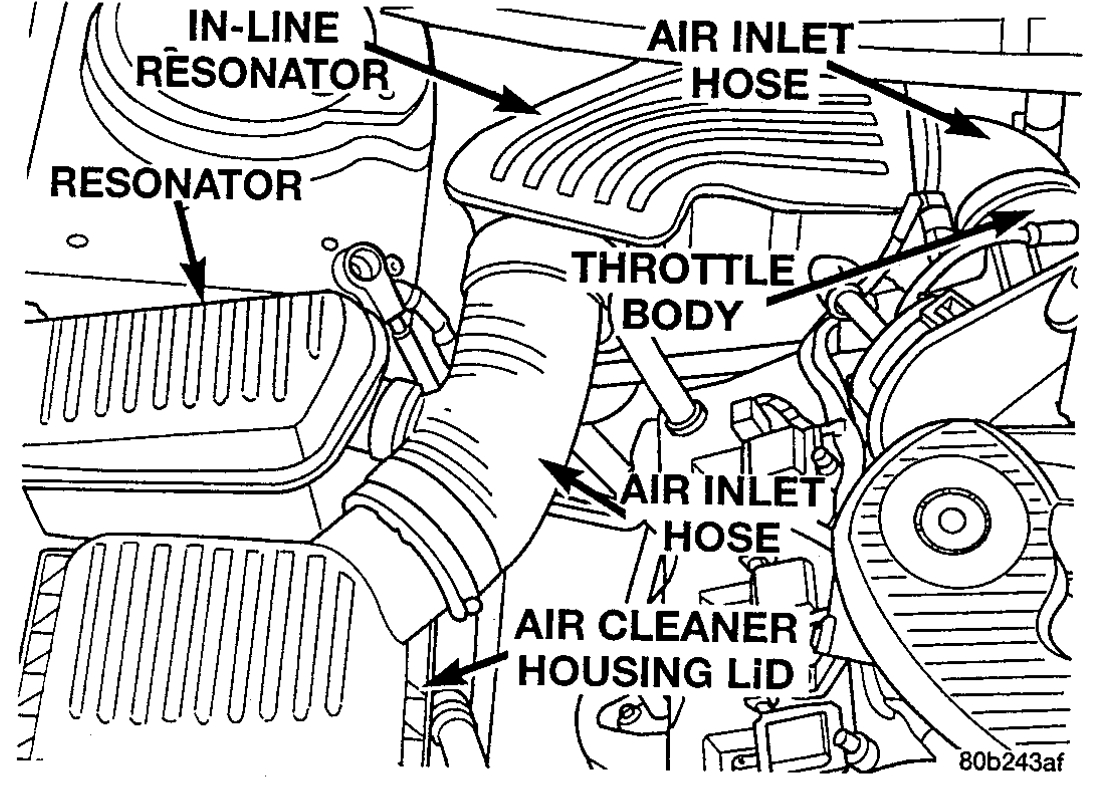 IN-LINE RESONATOR

AIR INLET HOSE

RESONATOR

THROTTLE BODY

AIR INLET HOSE

AIR CLEANER HOUSING LID

80b243af