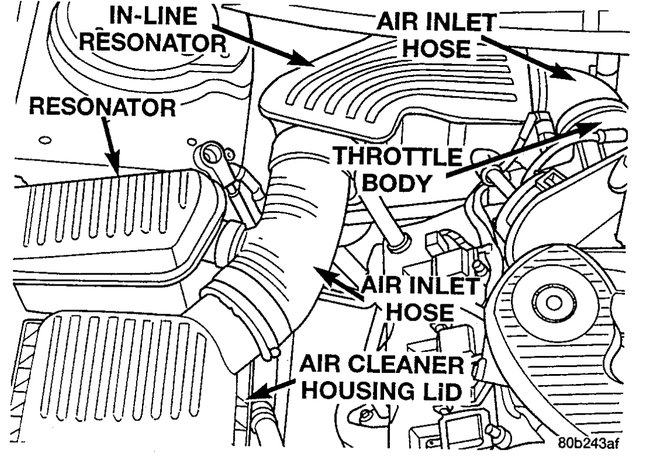 IN-LINE RESONATOR

AIR INLET HOSE

RESONATOR

THROTTLE BODY

AIR INLET HOSE

AIR CLEANER HOUSING LiD

80b243af