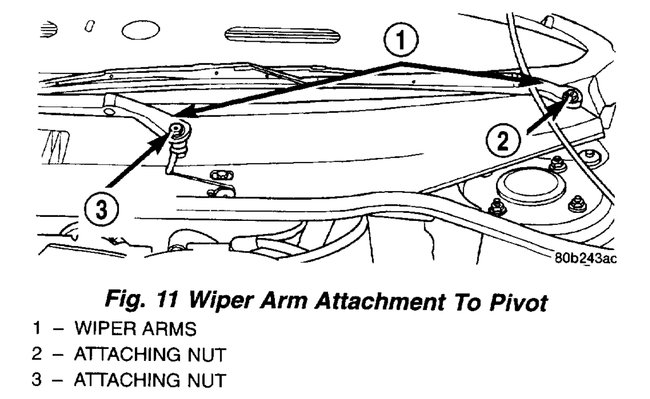 1
2
3
80b243ac

Fig. 11 Wiper Arm Attachment To Pivot

1 – WIPER ARMS
2 – ATTACHING NUT
3 – ATTACHING NUT