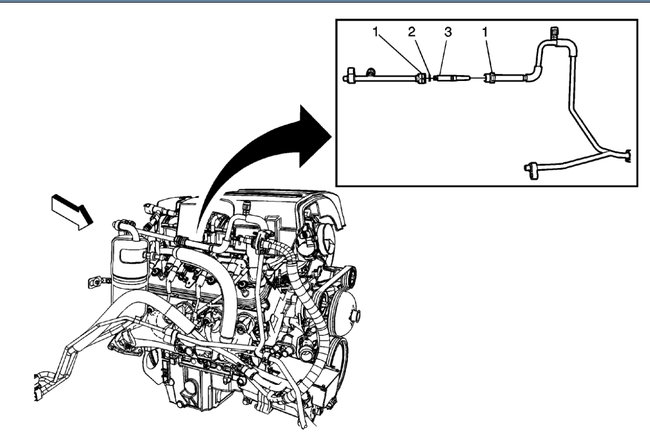 1 2 3 1