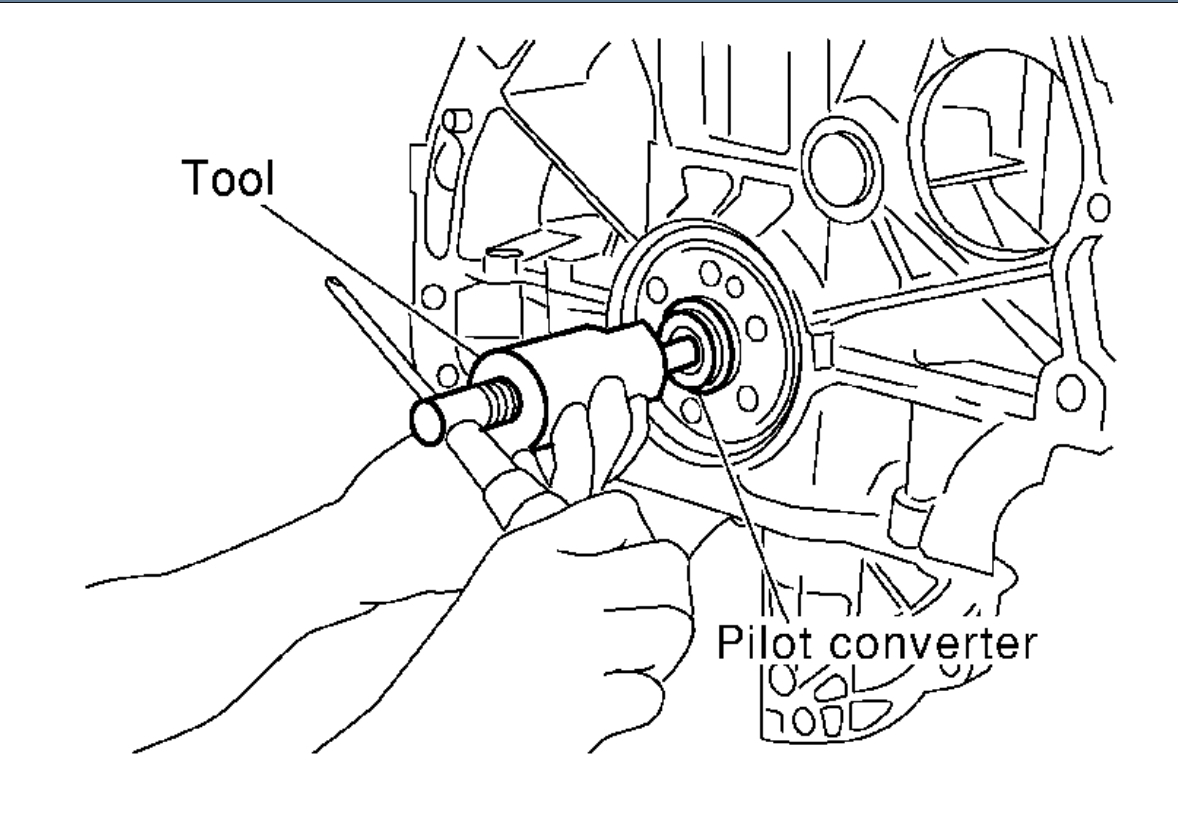 Tool

Pilot converter