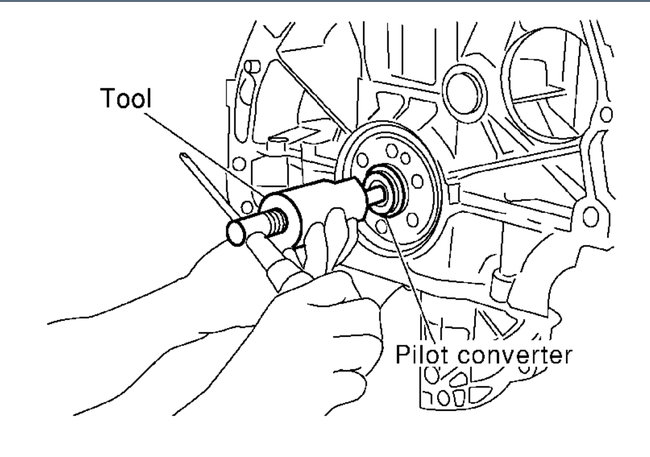 Tool

Pilot converter