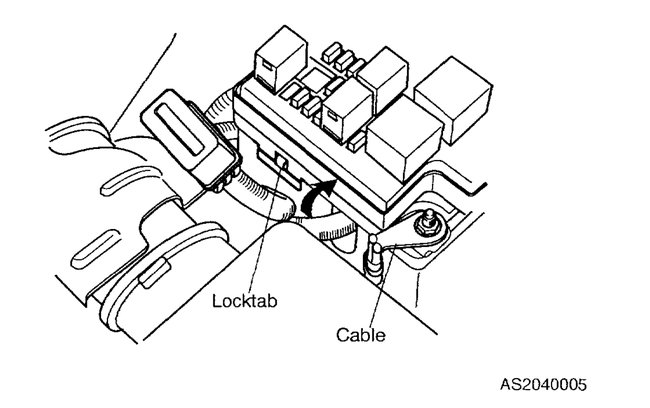 Locktab

Cable

AS2040005