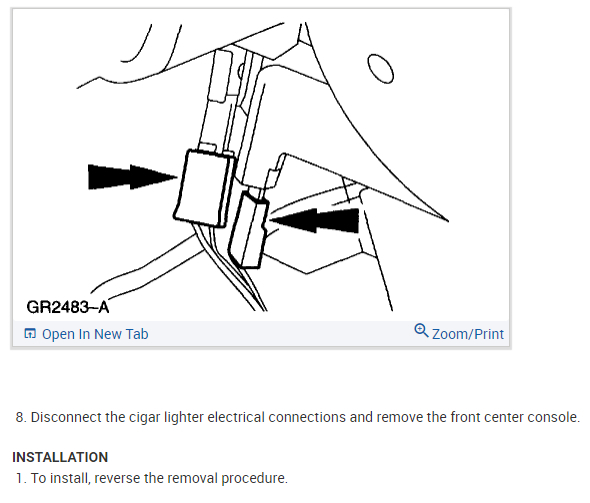 GR2483–A

Open In New Tab

Zoom/Print

8. Disconnect the cigar lighter electrical connections and remove the front center console.

INSTALLATION

1. To install, reverse the removal procedure.