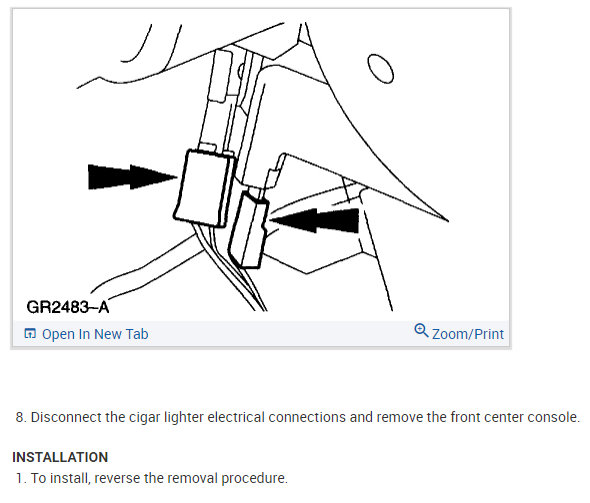 GR2483–A

Open In New Tab

Zoom/Print

8. Disconnect the cigar lighter electrical connections and remove the front center console.

INSTALLATION

1. To install, reverse the removal procedure.