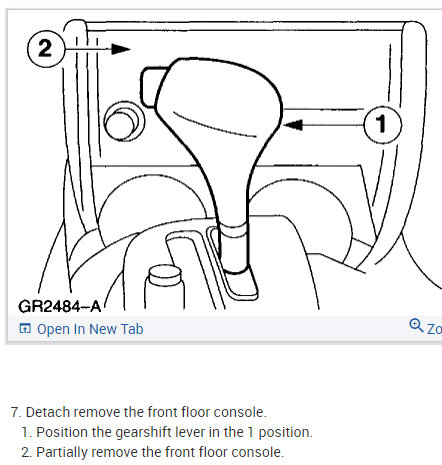 2

1

GR2484--A

Open In New Tab

Zo

7. Detach remove the front floor console.

1. Position the gearshift lever in the 1 position.

2. Partially remove the front floor console.